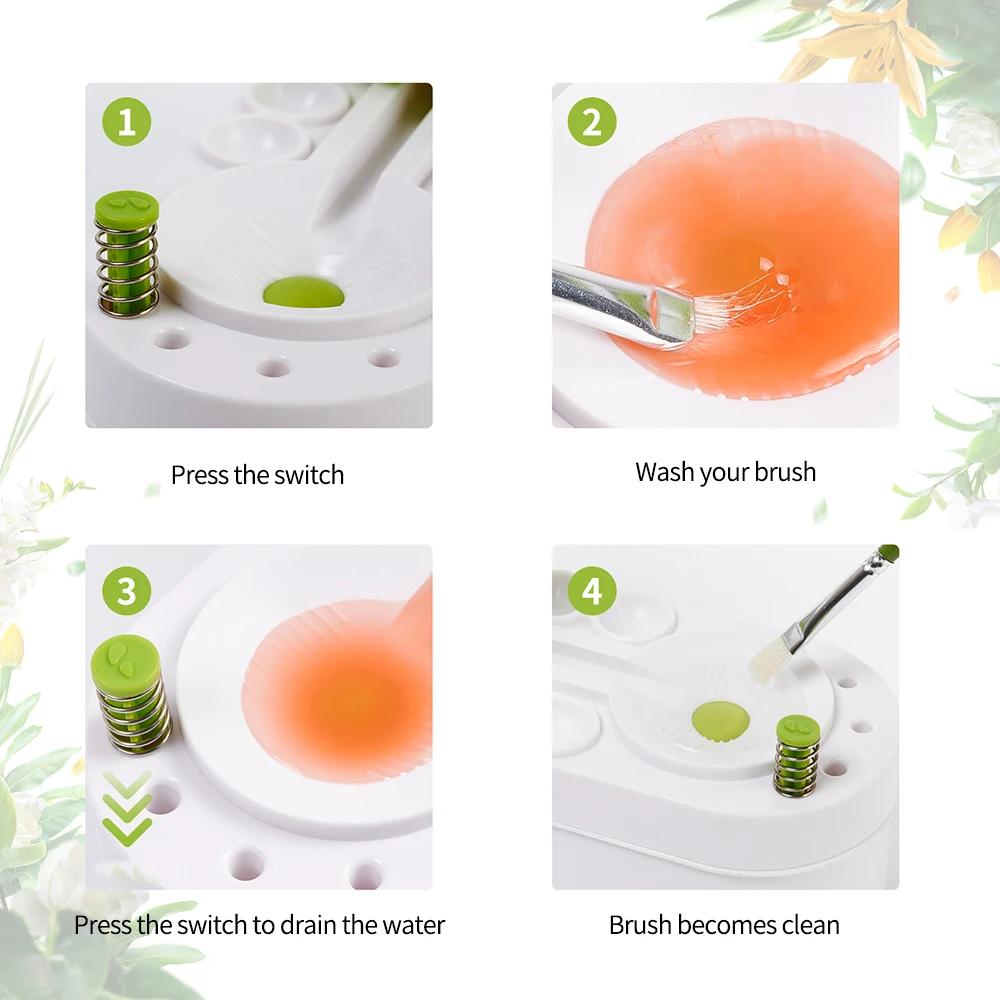 1
Press the switch

2
Wash your brush

3
Press the switch to drain the water

4
Brush becomes clean