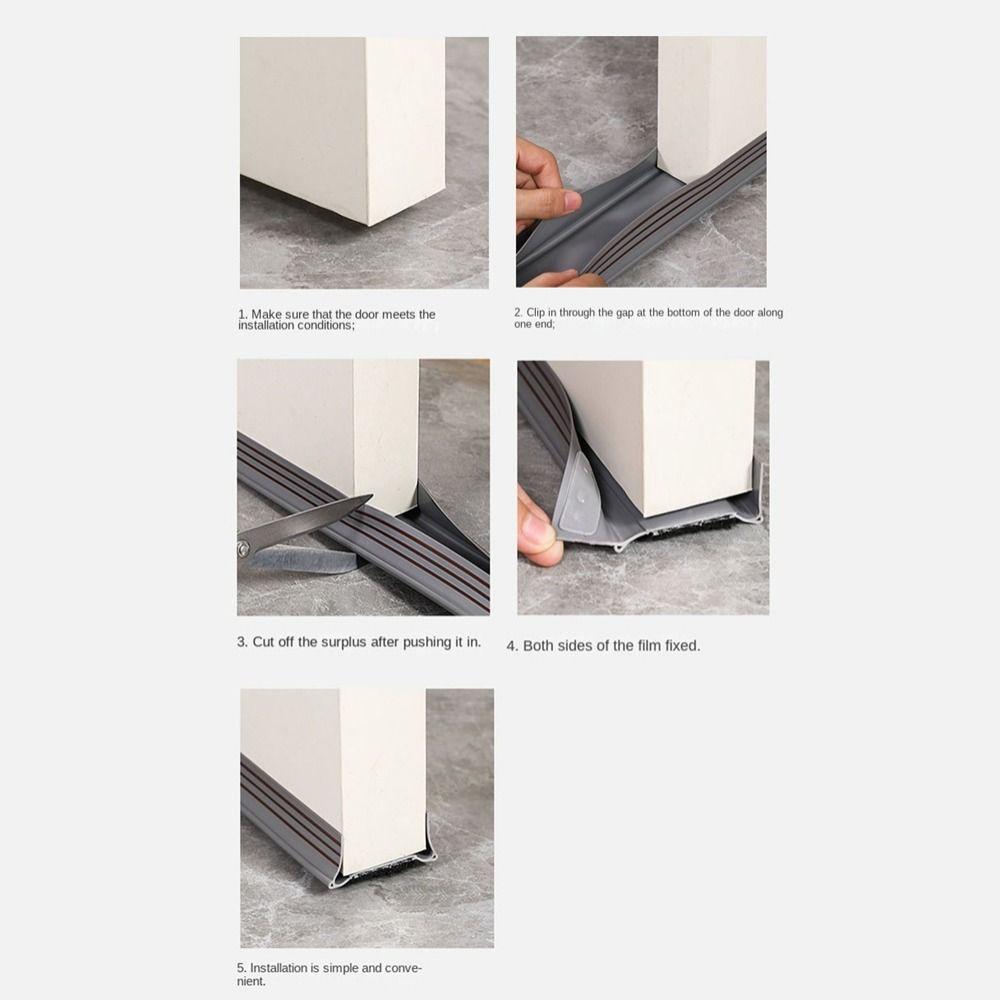 1. Make sure that the door meets the installation conditions;

2. Clip in through the gap at the bottom of the door along one end;

3. Cut off the surplus after pushing it in.

4. Both sides of the film fixed.

5. Installation is simple and convenient.