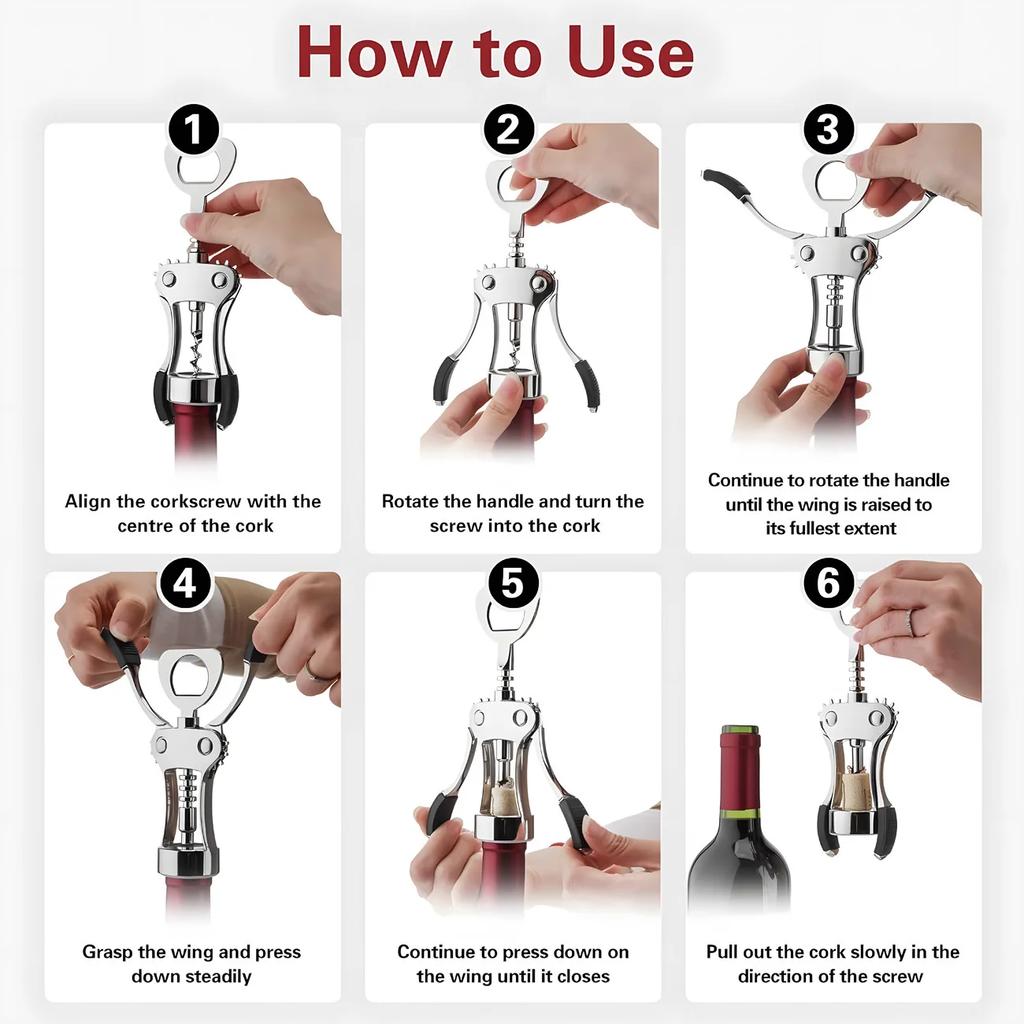 How to Use

1
Align the corkscrew with the centre of the cork

2
Rotate the handle and turn the screw into the cork

3
Continue to rotate the handle until the wing is raised to its fullest extent

4
Grasp the wing and press down steadily

5
Continue to press down on the wing until it closes

6
Pull out the cork slowly in the direction of the screw