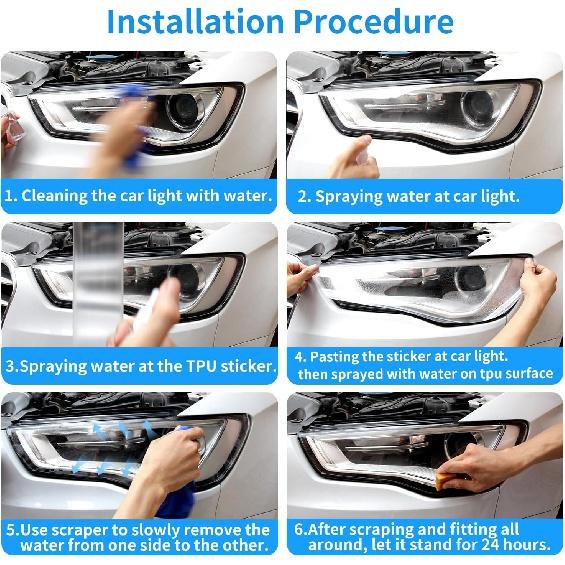 Installation Procedure

1. Cleaning the car light with water.

2. Spraying water at car light.

3.Spraying water at the TPU sticker.

4. Pasting the sticker at car light. then sprayed with water on tpu surface

5.Use scraper to slowly remove the water from one side to the other.

6.After scraping and fitting all around, let it stand for 24 hours.