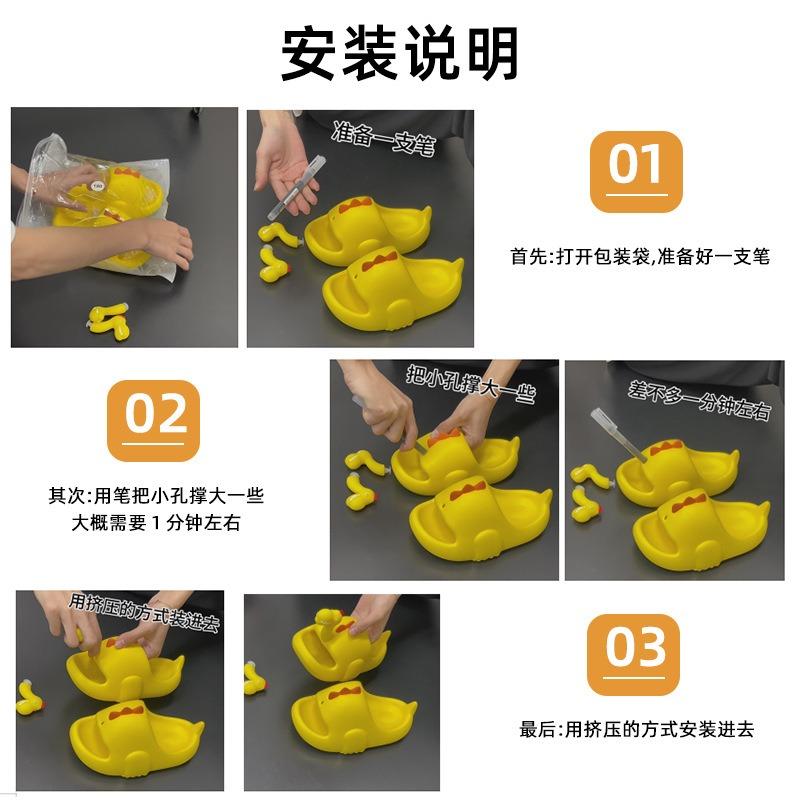 安装说明

准备一支笔

01

首先:打开包装袋,准备好一支笔

02

其次:用笔把小孔撑大一些
大概需要 1 分钟左右

把小孔撑大一些

差不多一分钟左右

用挤压的方式装进去

03

最后:用挤压的方式安装进去