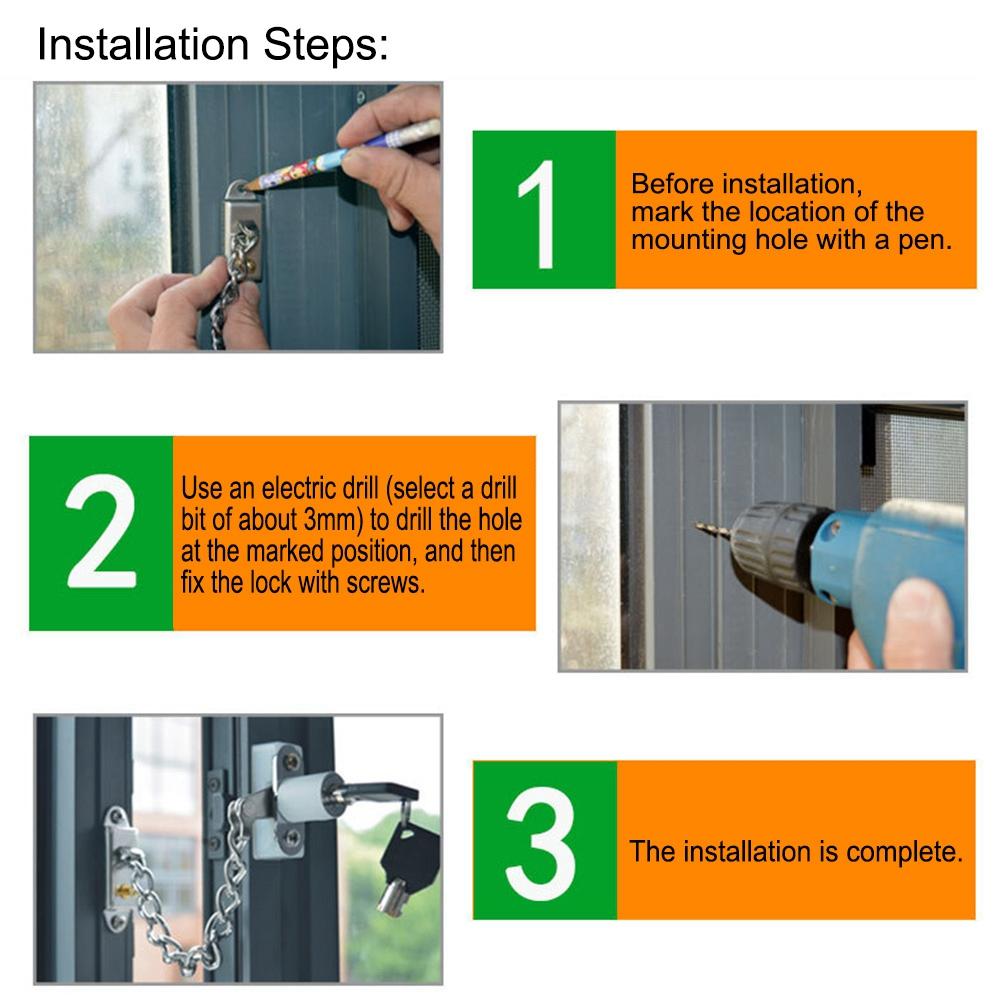 Installation Steps:

1

Before installation, mark the location of the mounting hole with a pen.

2

Use an electric drill (select a drill bit of about 3mm) to drill the hole at the marked position, and then fix the lock with screws.

3

The installation is complete.