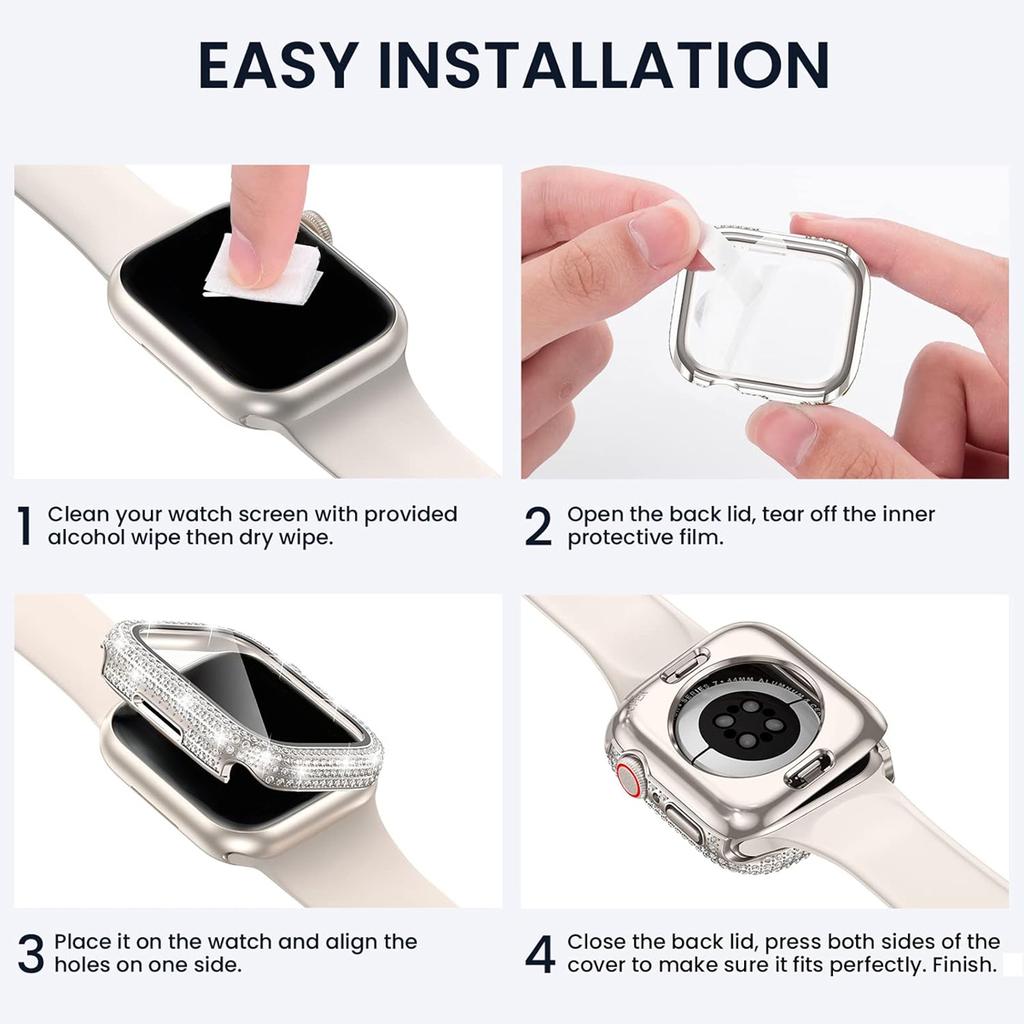 EASY INSTALLATION

1 Clean your watch screen with provided alcohol wipe then dry wipe.

2 Open the back lid, tear off the inner protective film.

3 Place it on the watch and align the holes on one side.

4 Close the back lid, press both sides of the cover to make sure it fits perfectly. Finish.