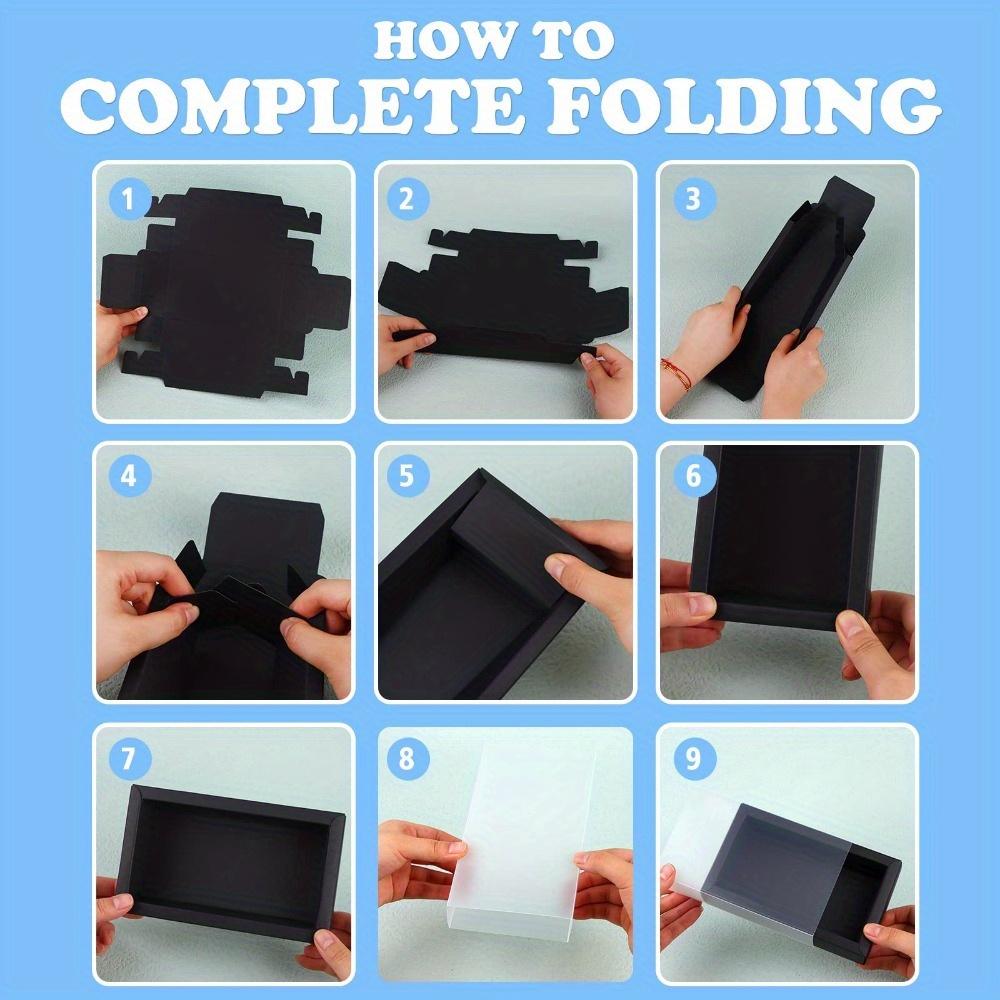 HOW TO
COMPLETE FOLDING

1

2

3

4

5

6

7

8

9