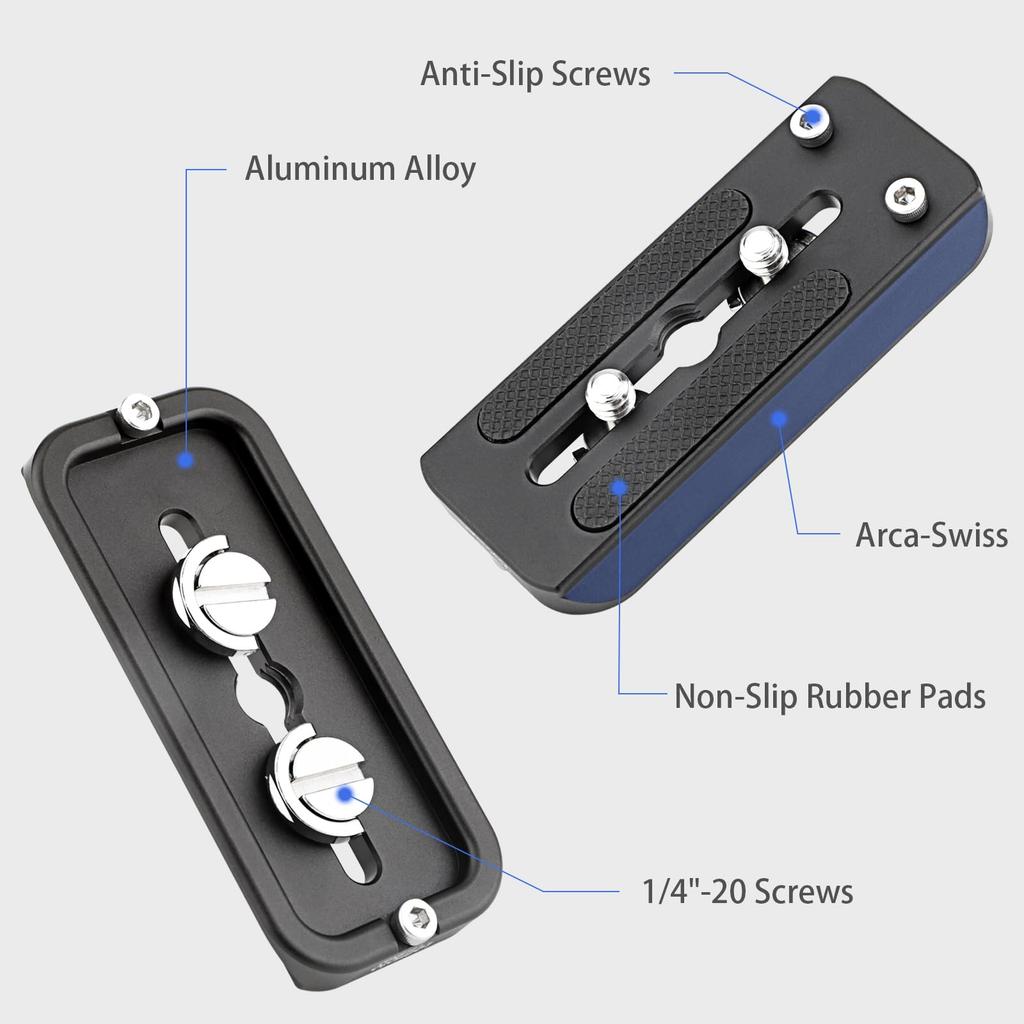 Anti-Slip Screws

Aluminum Alloy

Arca-Swiss

Non-Slip Rubber Pads

1/4"-20 Screws