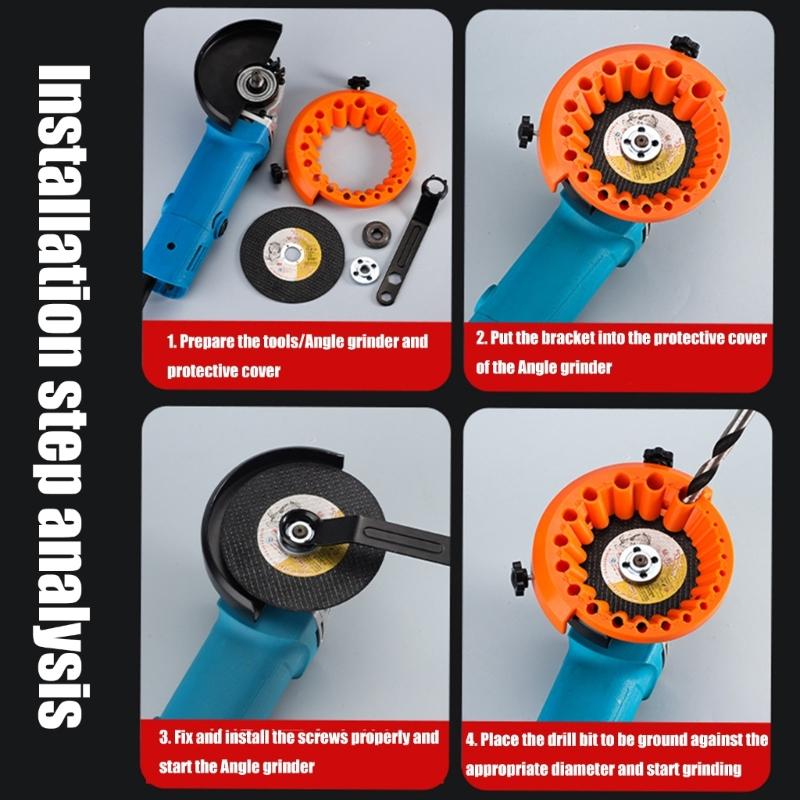 Installation step analysis

1. Prepare the tools/Angle grinder and protective cover

2. Put the bracket into the protective cover of the Angle grinder

3. Fix and install the screws properly and start the Angle grinder

4. Place the drill bit to be ground against the appropriate diameter and start grinding