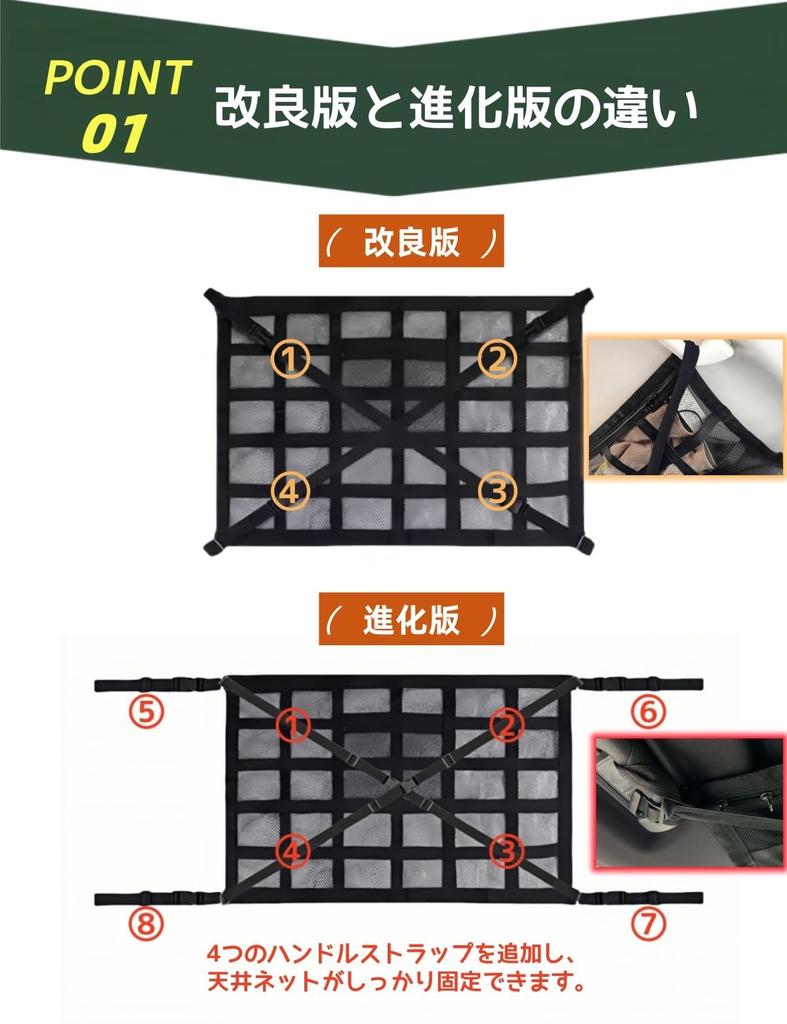 POINT 01 改良版と進化版の違い

（ 改良版 ）

①
②
④
③

（ 進化版 ）

⑤
①
②
⑥
④
③
⑧
⑦

4つのハンドルストラップを追加し、天井ネットがしっかり固定できます。