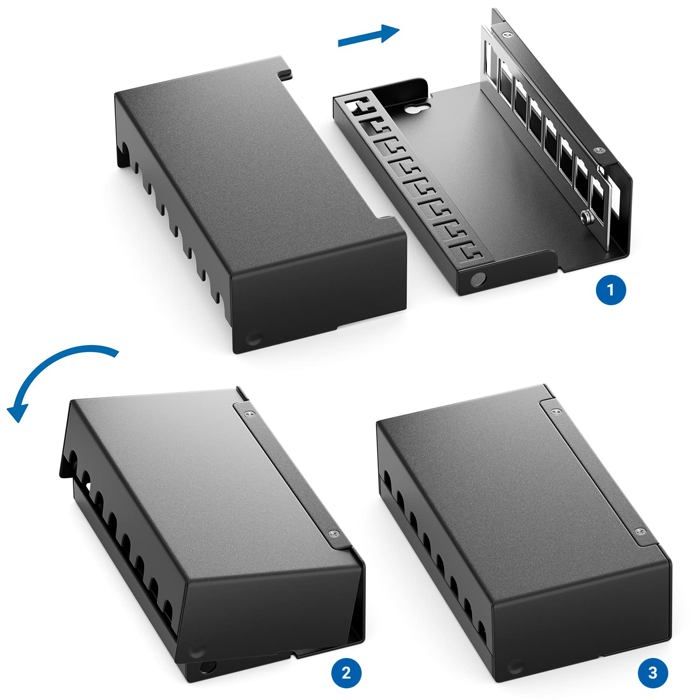 1

2

3