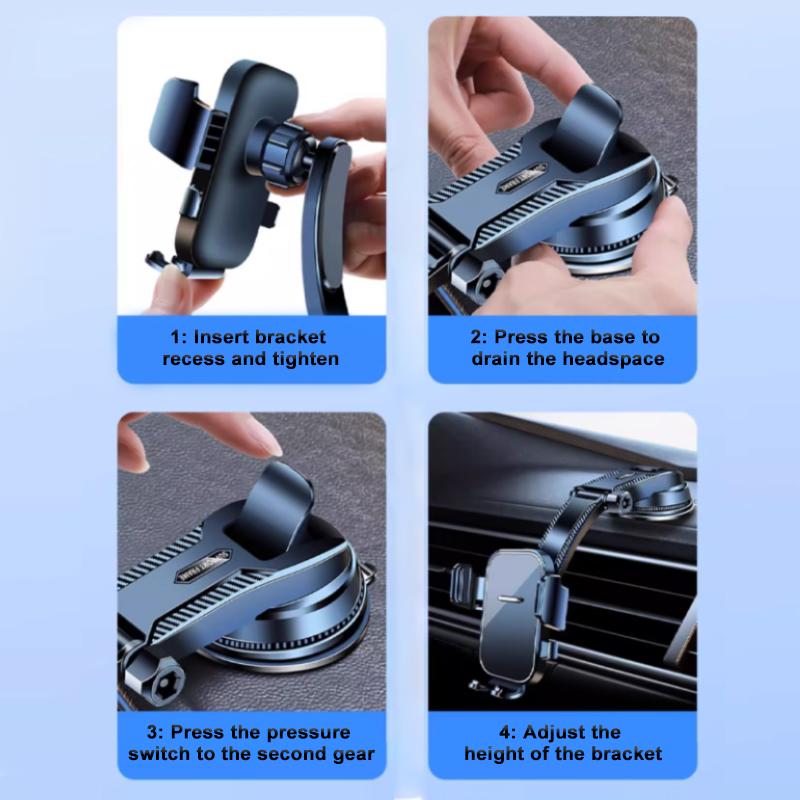 1: Insert bracket recess and tighten

2: Press the base to drain the headspace

3: Press the pressure switch to the second gear

4: Adjust the height of the bracket