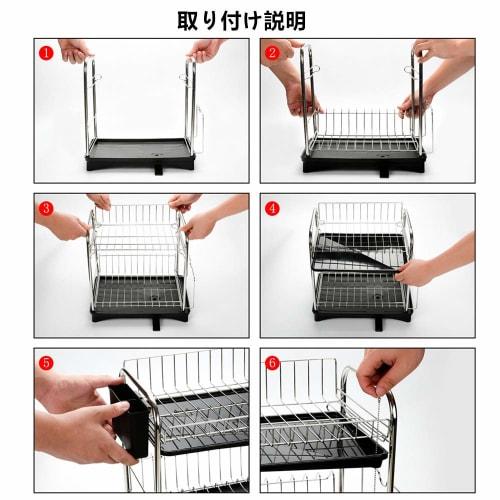 取り付け説明

1

2

3

4

5

6