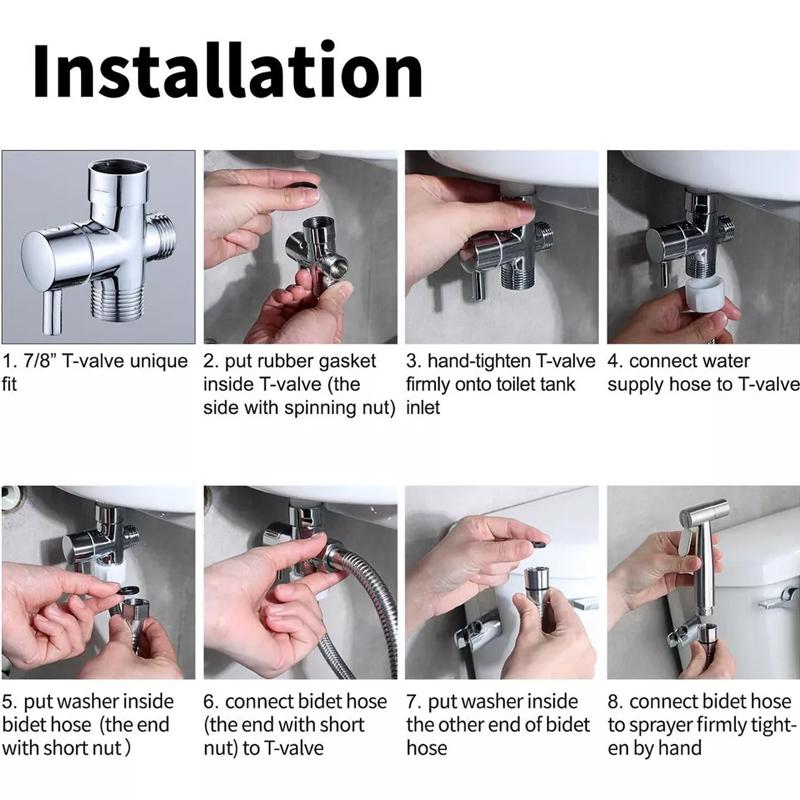 Installation

1. 7/8" T-valve unique fit

2. put rubber gasket inside T-valve (the side with spinning nut)

3. hand-tighten T-valve firmly onto toilet tank inlet

4. connect water supply hose to T-valve

5. put washer inside bidet hose (the end with short nut )

6. connect bidet hose (the end with short nut) to T-valve

7. put washer inside the other end of bidet hose

8. connect bidet hose to sprayer firmly tighten by hand