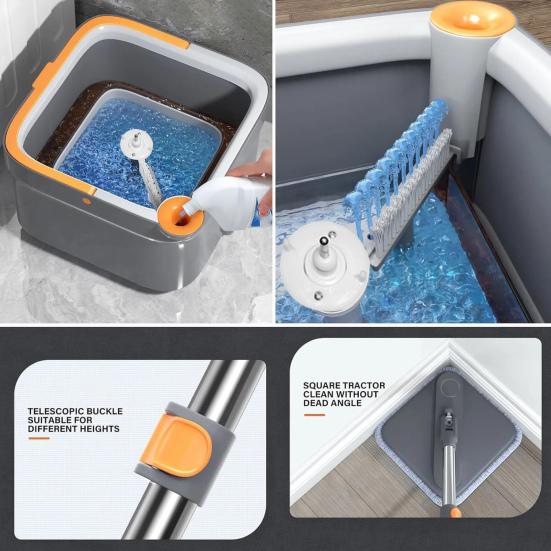 TELESCOPIC BUCKLE SUITABLE FOR DIFFERENT HEIGHTS

SQUARE TRACTOR CLEAN WITHOUT DEAD ANGLE