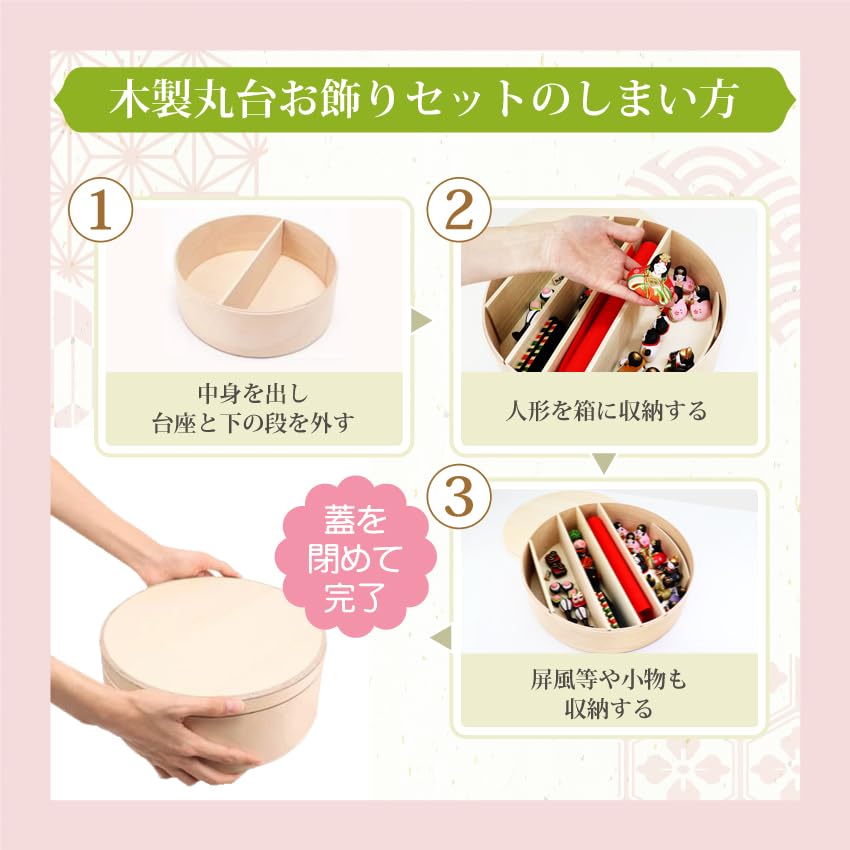 木製丸台お飾りセットのしまい方

1

中身を出し
台座と下の段を外す

2

人形を箱に収納する

3

屏風等や小物も
収納する

蓋を
閉めて
完了