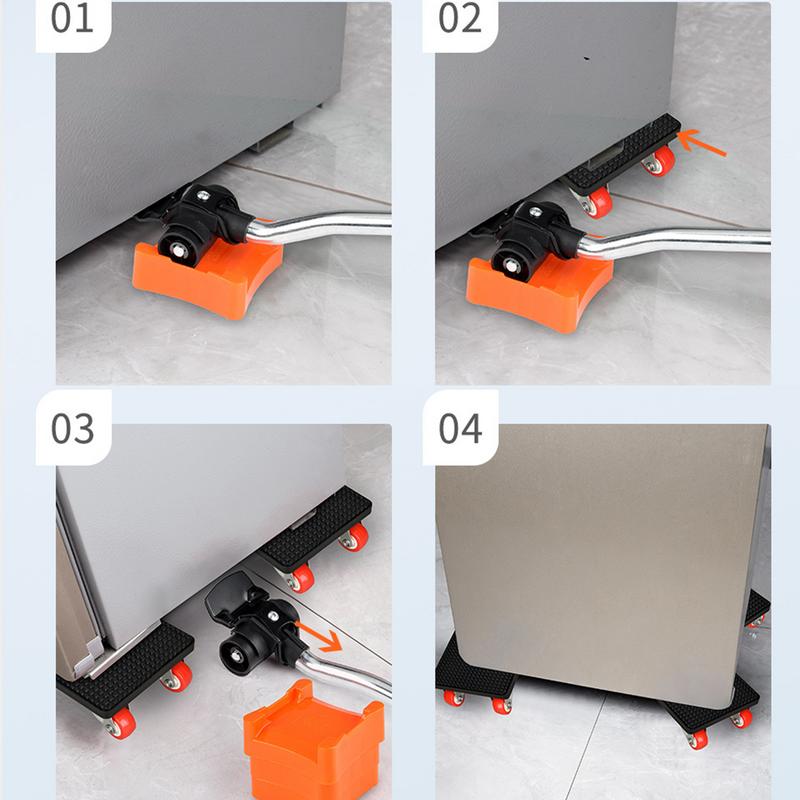 01

02

03

04