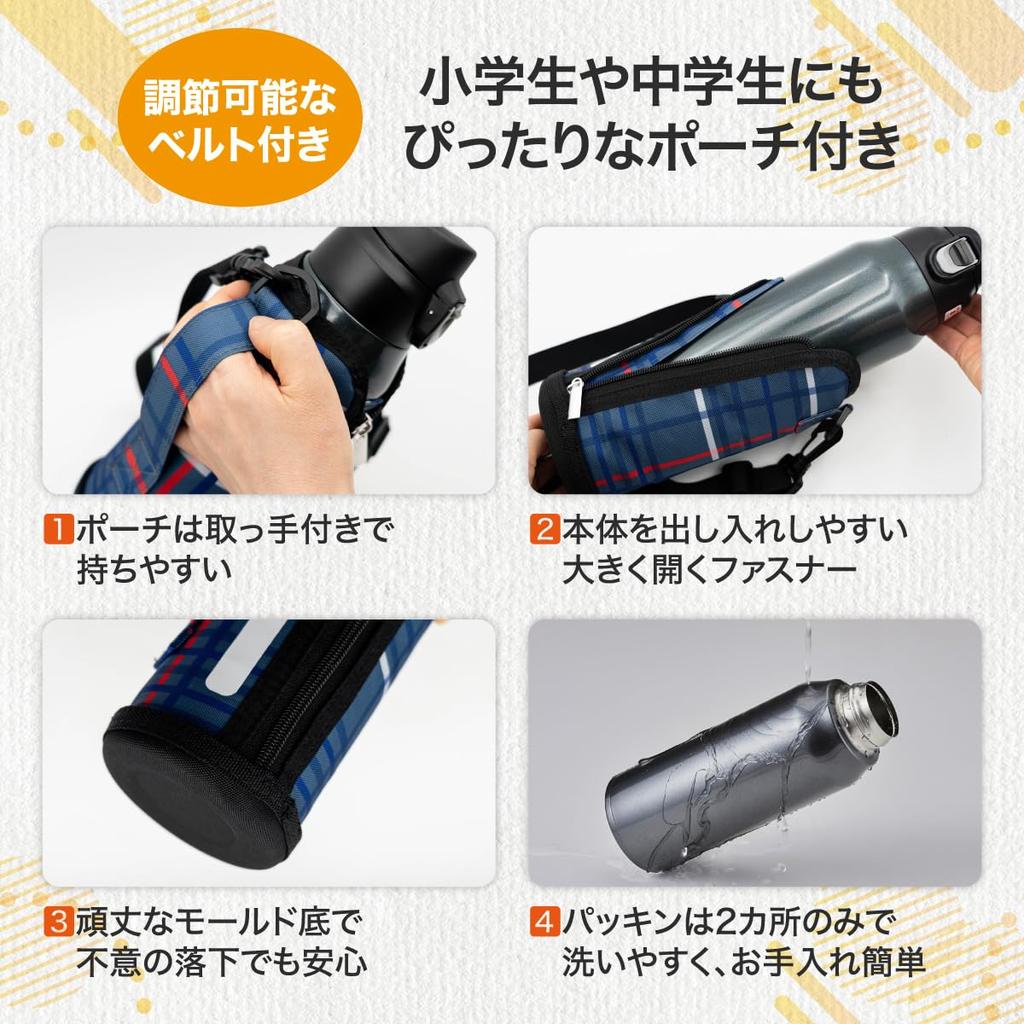 調節可能なベルト付き

小学生や中学生にもぴったりなポーチ付き

1 ポーチは取っ手付きで持ちやすい

2 本体を出し入れしやすい大きく開くファスナー

3 頑丈なモールド底で不意の落下でも安心

4 パッキンは2カ所のみで洗いやすく、お手入れ簡単