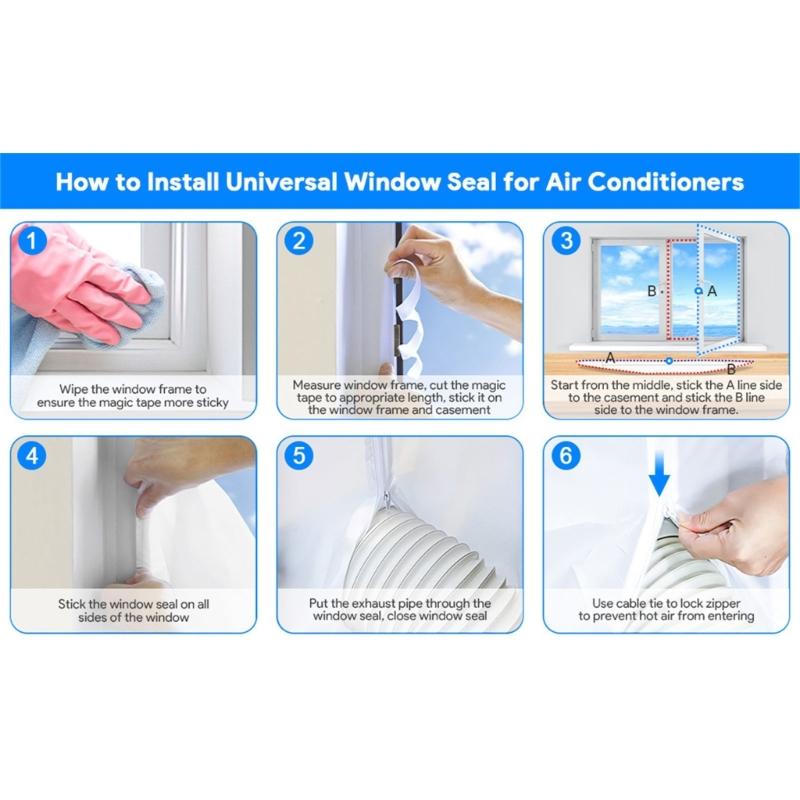 How to Install Universal Window Seal for Air Conditioners

1

Wipe the window frame to ensure the magic tape more sticky

2

Measure window frame, cut the magic tape to appropriate length, stick it on the window frame and casement

3

B A

A B

Start from the middle, stick the A line side to the casement and stick the B line side to the window frame.

4

Stick the window seal on all sides of the window

5

Put the exhaust pipe through the window seal, close window seal

6

Use cable tie to lock zipper to prevent hot air from entering