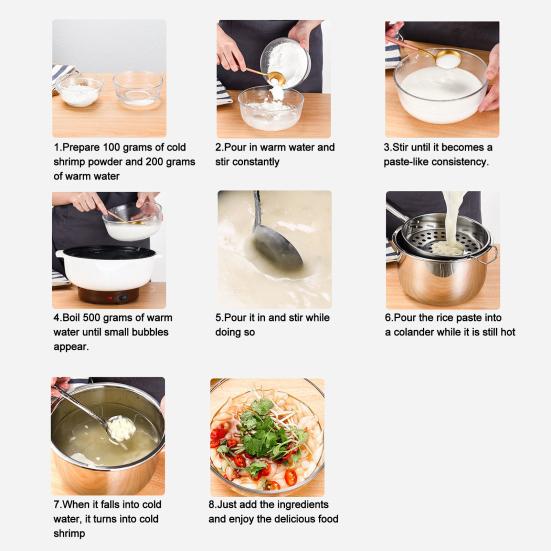 1.Prepare 100 grams of cold shrimp powder and 200 grams of warm water

2.Pour in warm water and stir constantly

3.Stir until it becomes a paste-like consistency.

4.Boil 500 grams of warm water until small bubbles appear.

5.Pour it in and stir while doing so

6.Pour the rice paste into a colander while it is still hot

7.When it falls into cold water, it turns into cold shrimp

8.Just add the ingredients and enjoy the delicious food