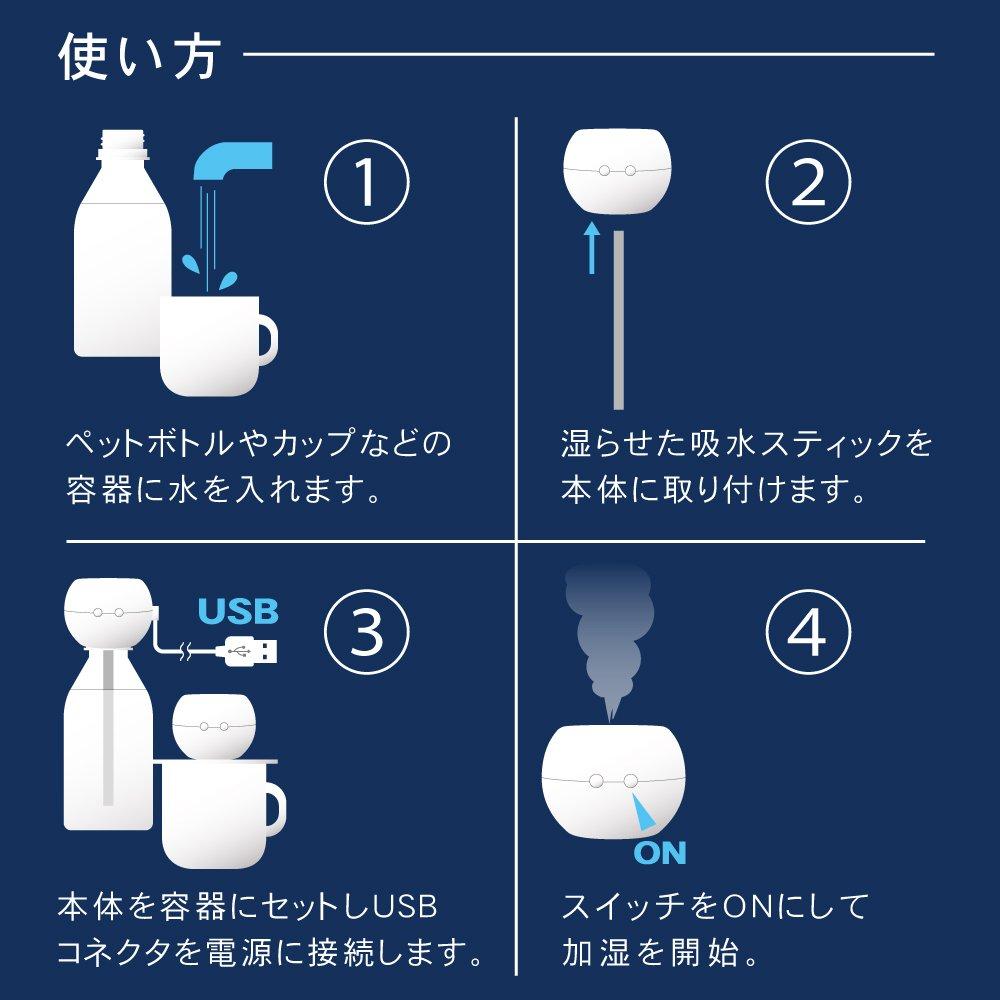 使い方

①

ペットボトルやカップなどの容器に水を入れます。

②

湿らせた吸水スティックを本体に取り付けます。

USB

③

本体を容器にセットしUSBコネクタを電源に接続します。

④

ON

スイッチをONにして加湿を開始。