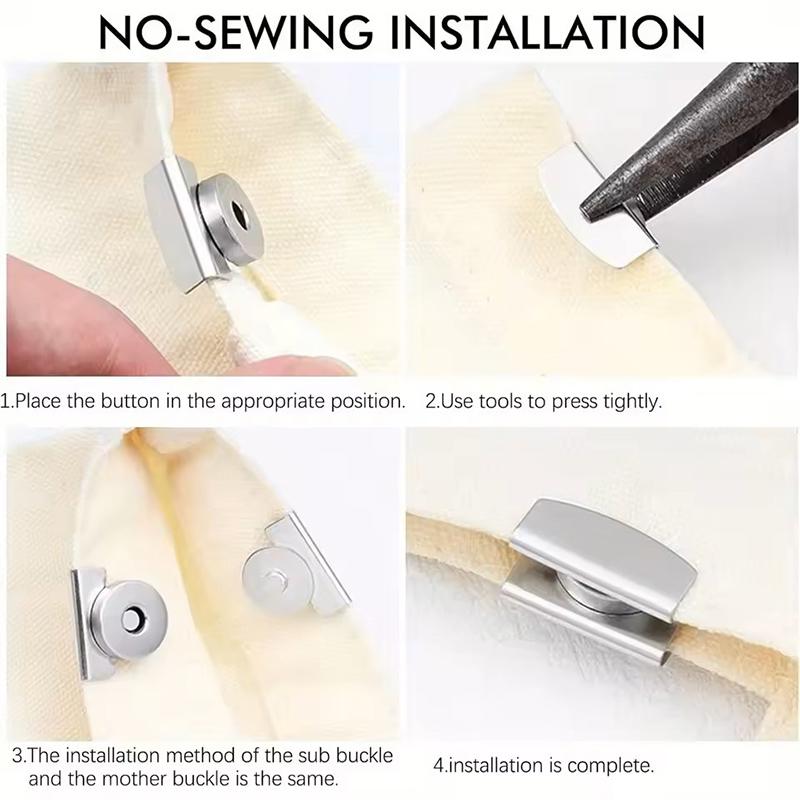 NO-SEWING INSTALLATION

1.Place the button in the appropriate position.

2.Use tools to press tightly.

3.The installation method of the sub buckle and the mother buckle is the same.

4.installation is complete.