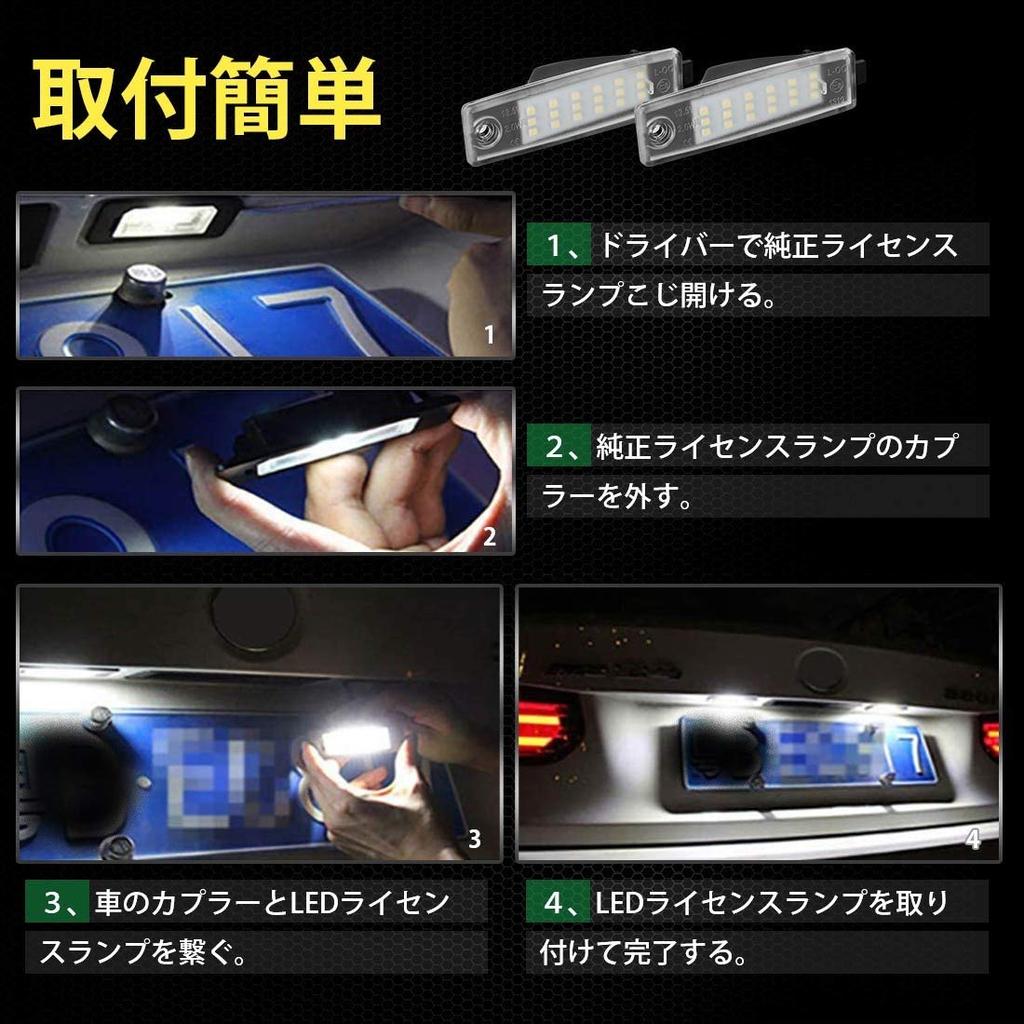 取付簡単

1

1、ドライバーで純正ライセンスランプこじ開ける。

2

2、純正ライセンスランプのカプラーを外す。

3

4

3、車のカプラーとLEDライセンスランプを繋ぐ。

4、LEDライセンスランプを取り付けて完了する。