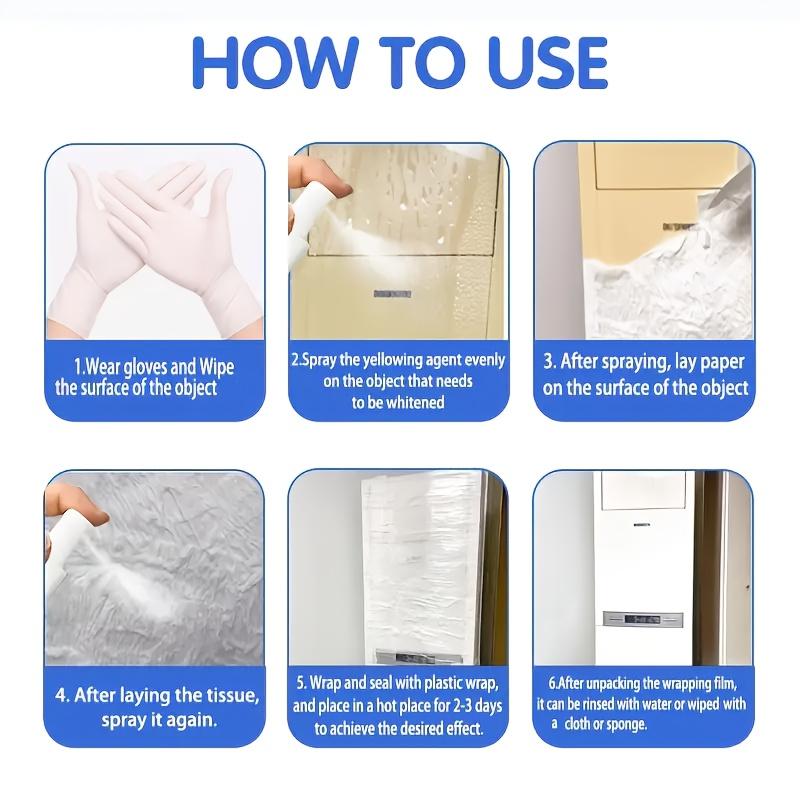 HOW TO USE

1.Wear gloves and Wipe the surface of the object

2.Spray the yellowing agent evenly on the object that needs to be whitened

3. After spraying, lay paper on the surface of the object

4. After laying the tissue, spray it again.

5. Wrap and seal with plastic wrap, and place in a hot place for 2-3 days to achieve the desired effect.

6.After unpacking the wrapping film, it can be rinsed with water or wiped with a cloth or sponge.