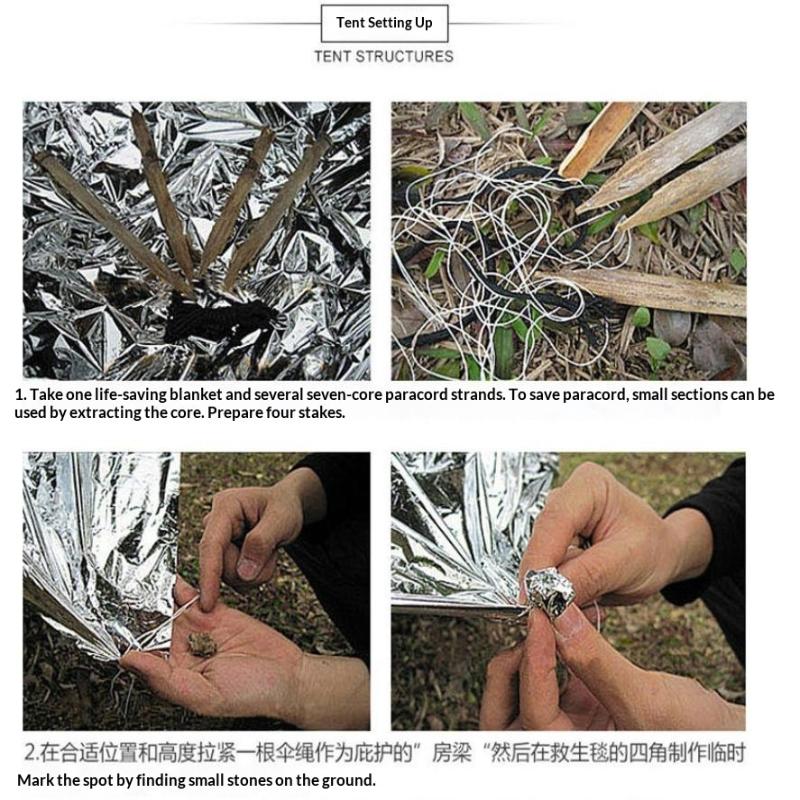 Tent Setting Up

TENT STRUCTURES

1. Take one life-saving blanket and several seven-core paracord strands. To save paracord, small sections can be used by extracting the core. Prepare four stakes.

2.在合适位置和高度拉紧一根伞绳作为庇护的”房梁“然后在救生毯的四角制作临时

Mark the spot by finding small stones on the ground.