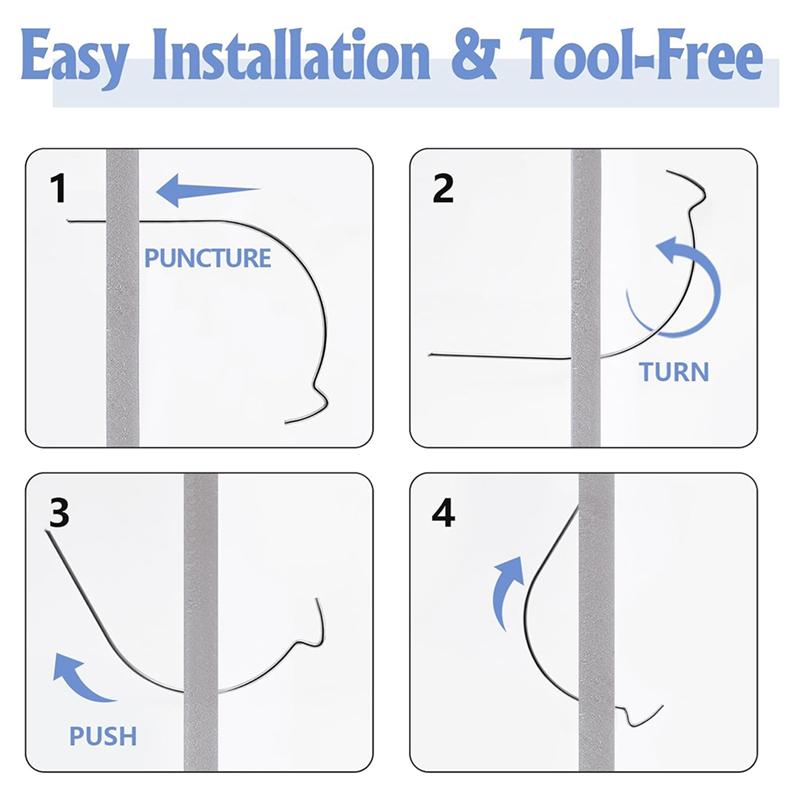 Easy Installation & Tool-Free

1

PUNCTURE

2

TURN

3

PUSH

4