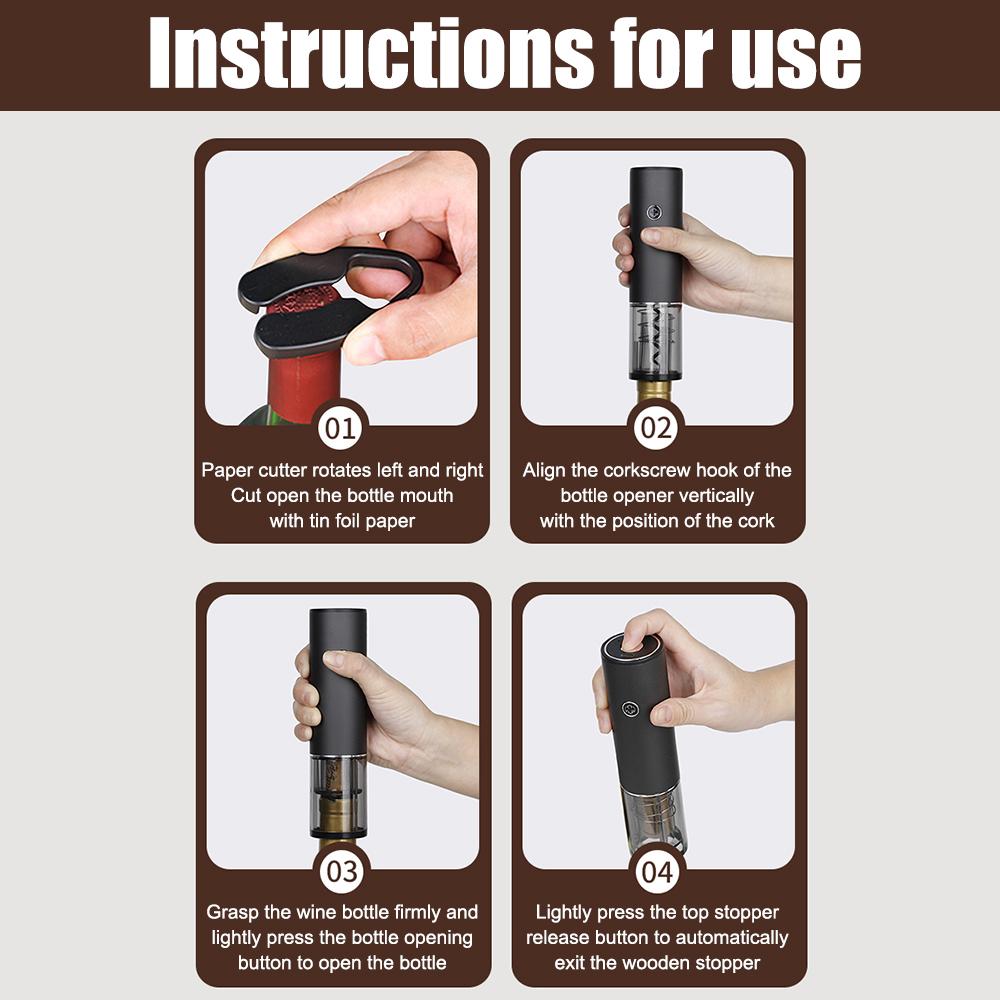 Instructions for use

01

Paper cutter rotates left and right Cut open the bottle mouth with tin foil paper

02

Align the corkscrew hook of the bottle opener vertically with the position of the cork

03

Grasp the wine bottle firmly and lightly press the bottle opening button to open the bottle

04

Lightly press the top stopper release button to automatically exit the wooden stopper