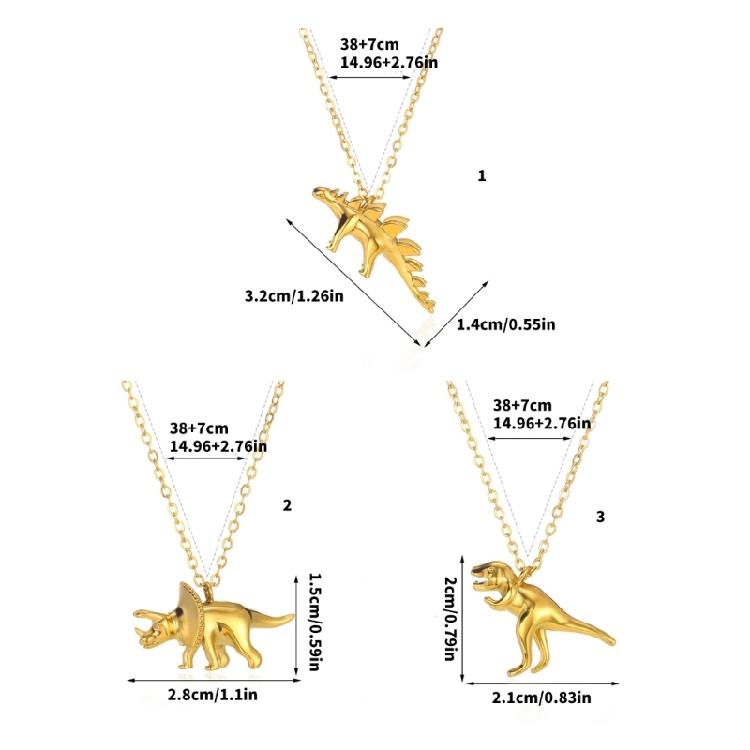 38+7cm
14.96+2.76in

1

3.2cm/1.26in

1.4cm/0.55in

38+7cm
14.96+2.76in

2

1.5cm/0.59in

2.8cm/1.1in

38+7cm
14.96+2.76in

3

2cm/0.79in

2.1cm/0.83in