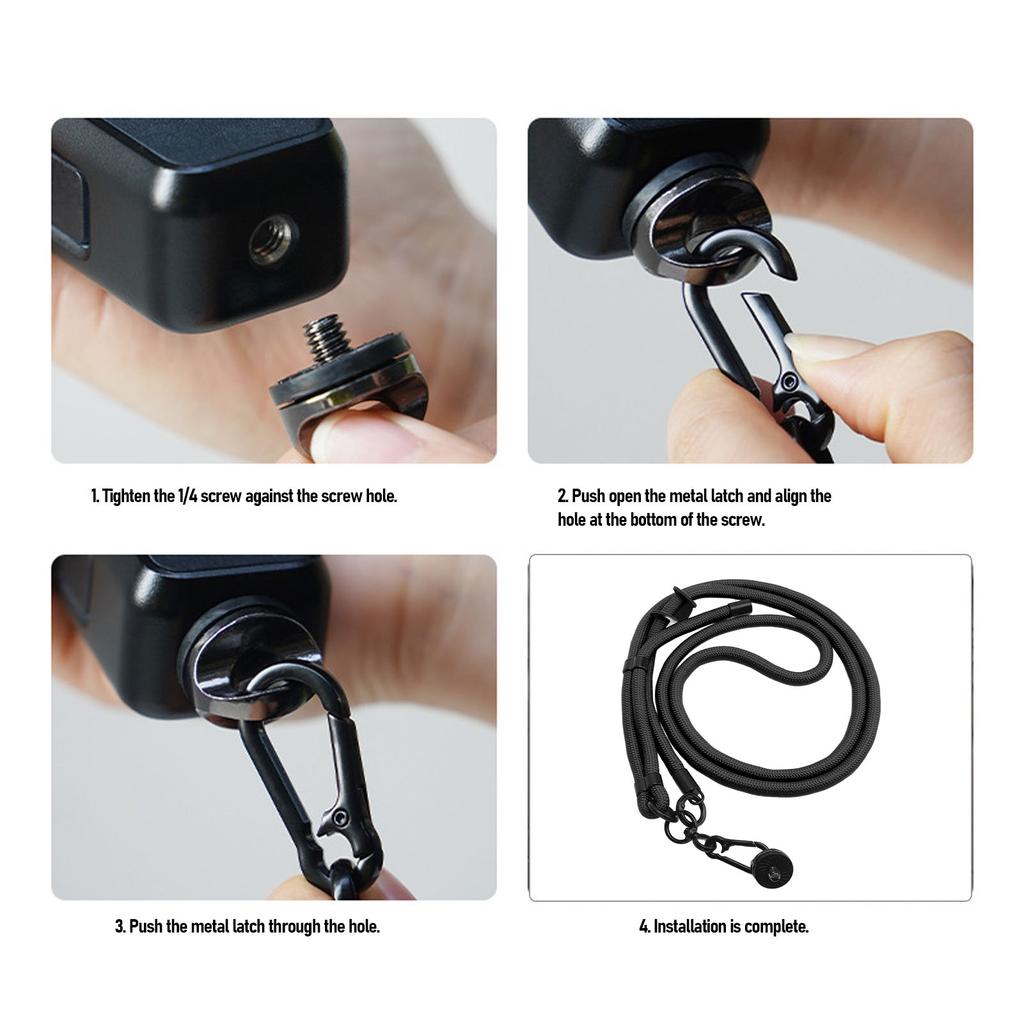 1. Tighten the 1/4 screw against the screw hole.

2. Push open the metal latch and align the hole at the bottom of the screw.

3. Push the metal latch through the hole.

4. Installation is complete.