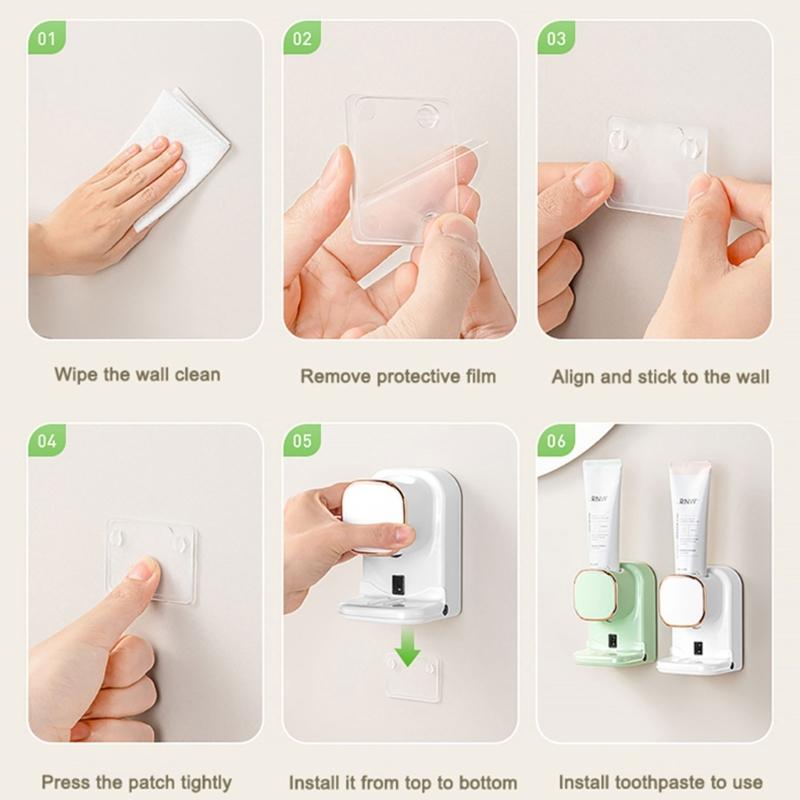 01

Wipe the wall clean

02

Remove protective film

03

Align and stick to the wall

04

Press the patch tightly

05

Install it from top to bottom

06

RNW

RNW

Install toothpaste to use