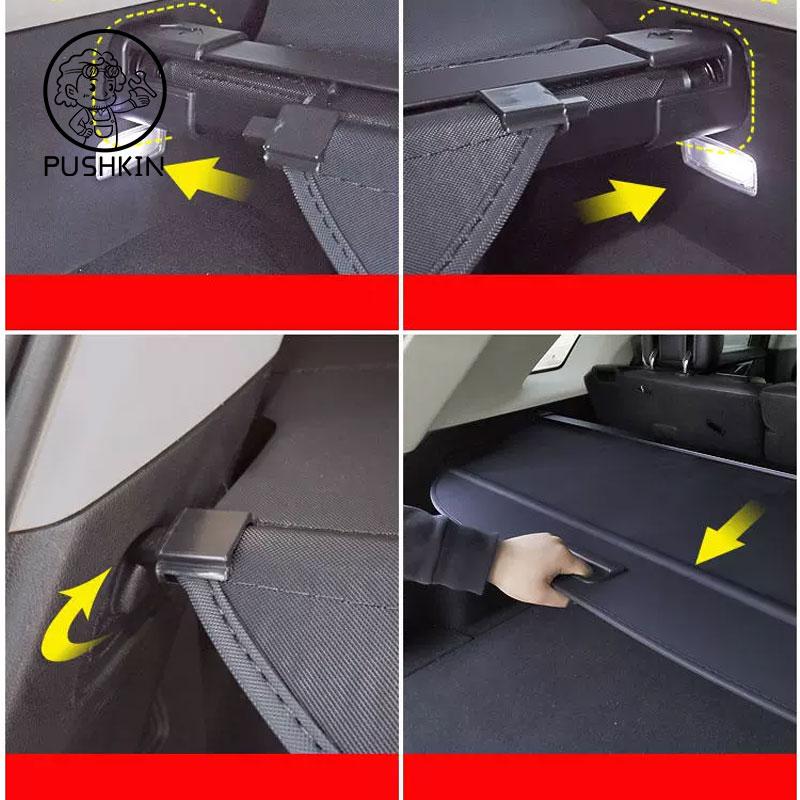 PUSHKIN