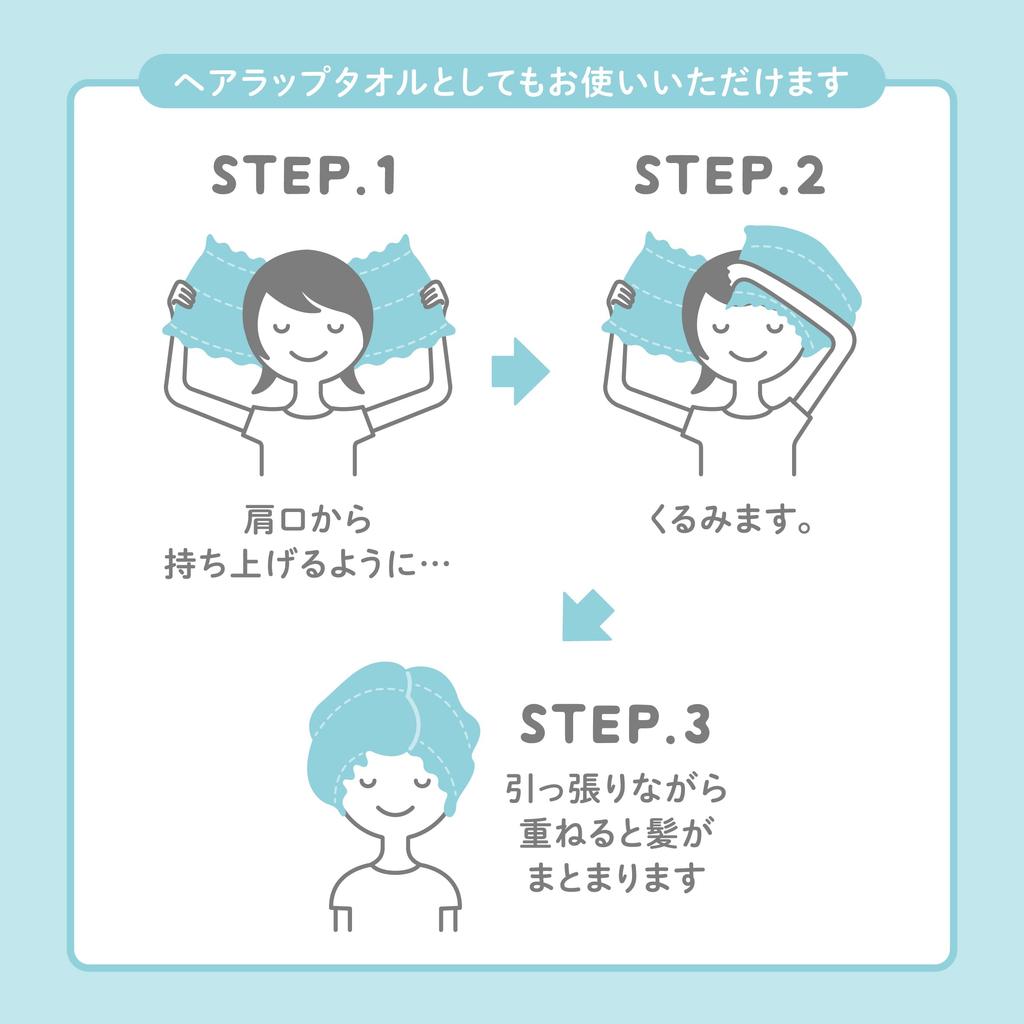 ヘアラップタオルとしてもお使いいただけます

STEP.1

肩口から
持ち上げるように…

STEP.2

くるみます。

STEP.3

引っ張りながら
重ねると髪が
まとまります