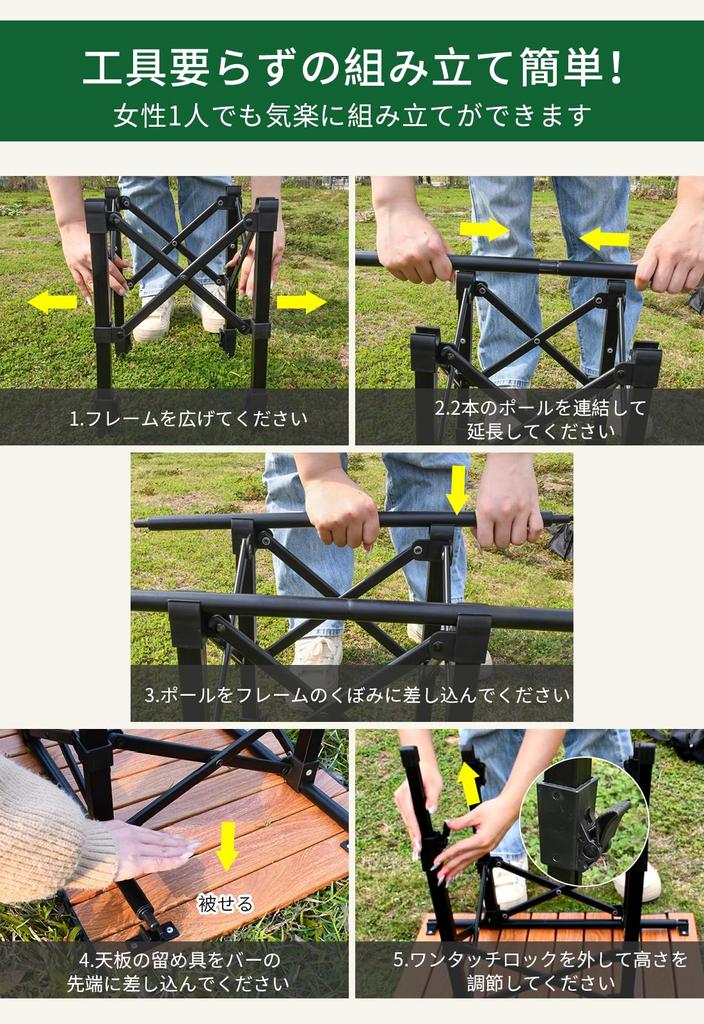 工具要らずの組み立て簡単!
女性1人でも気楽に組み立てができます

1.フレームを広げてください

2.2本のポールを連結して延長してください

3.ポールをフレームのくぼみに差し込んでください

被せる

4.天板の留め具をバーの先端に差し込んでください

5.ワンタッチロックを外して高さを調節してください