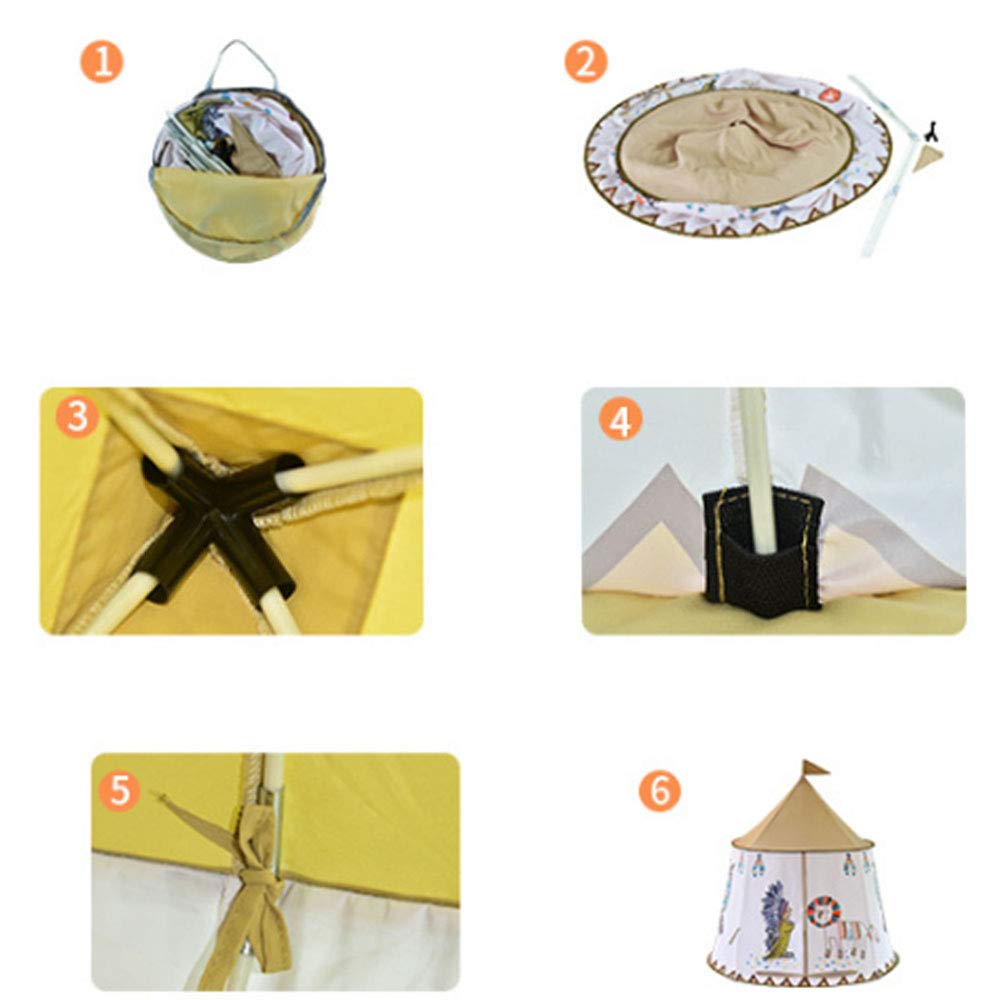 1
2
3
4
5
6