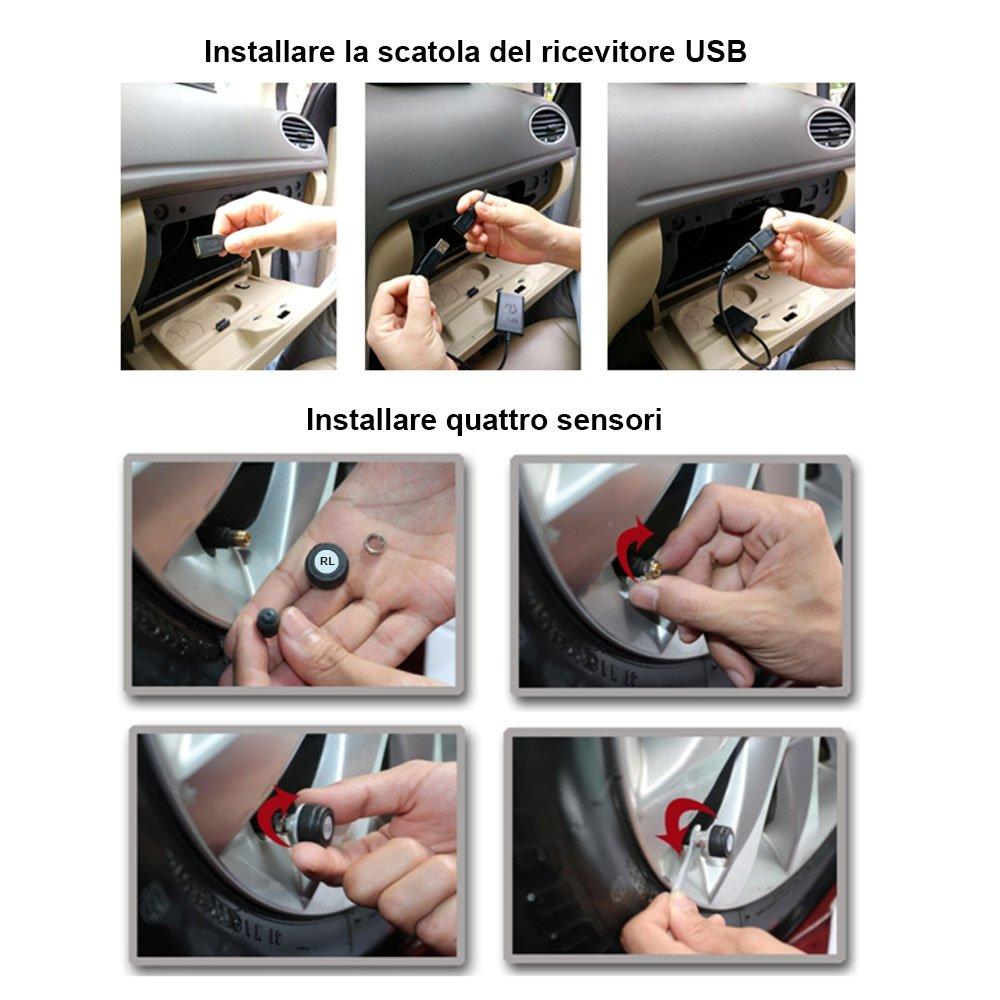 Installare la scatola del ricevitore USB

Installare quattro sensori

RL