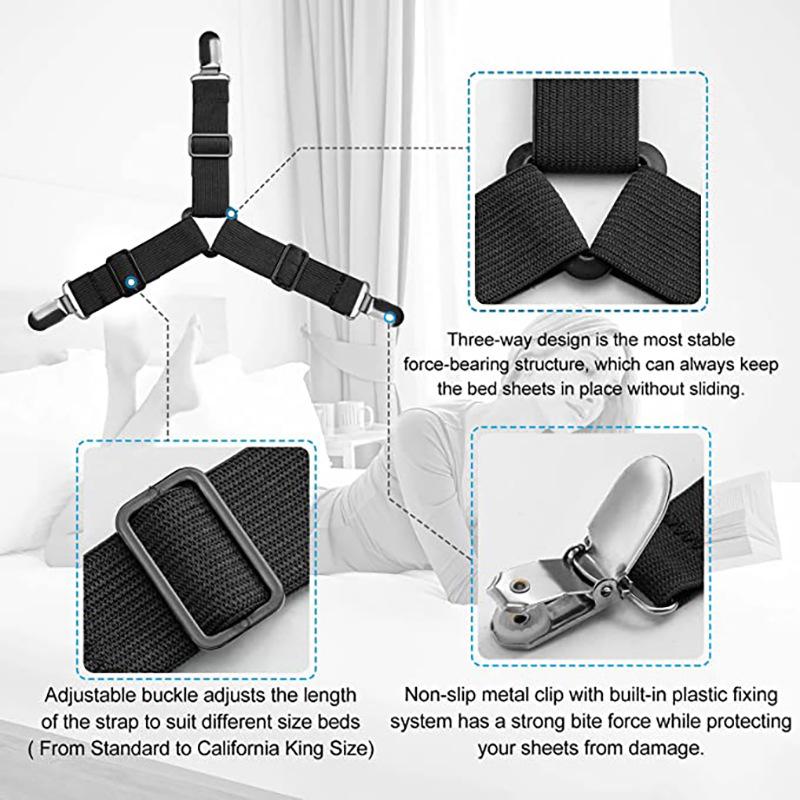 Three-way design is the most stable force-bearing structure, which can always keep the bed sheets in place without sliding.

Adjustable buckle adjusts the length of the strap to suit different size beds ( From Standard to California King Size)

Non-slip metal clip with built-in plastic fixing system has a strong bite force while protecting your sheets from damage.