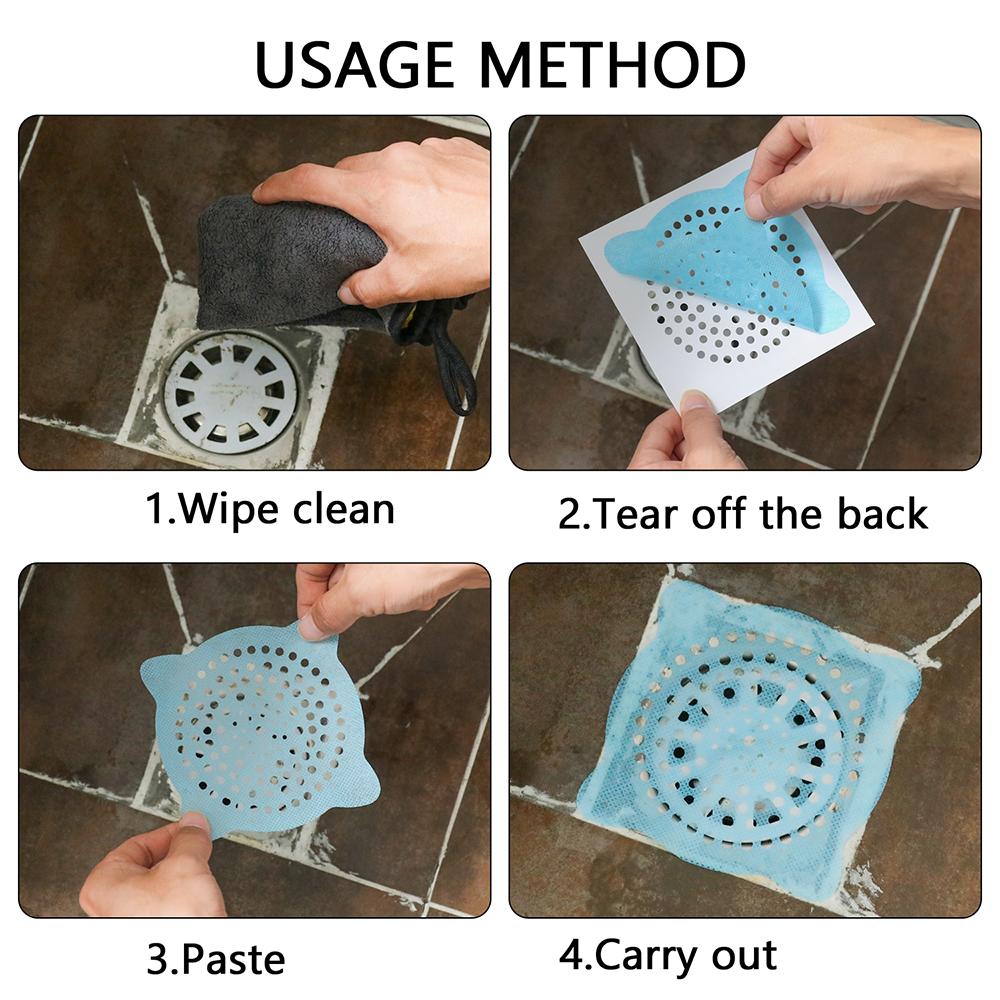 USAGE METHOD

1.Wipe clean

2.Tear off the back

3.Paste

4.Carry out