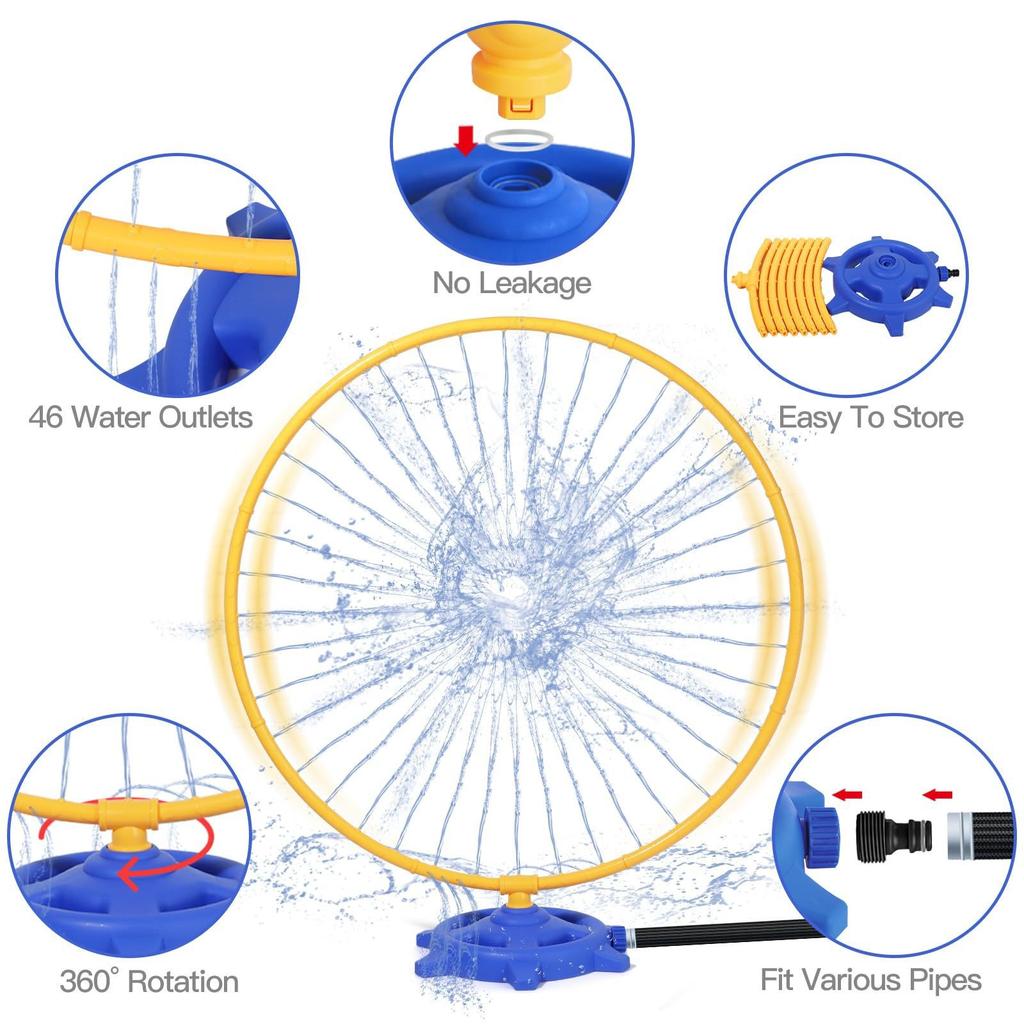 No Leakage

46 Water Outlets

Easy To Store

360° Rotation

Fit Various Pipes