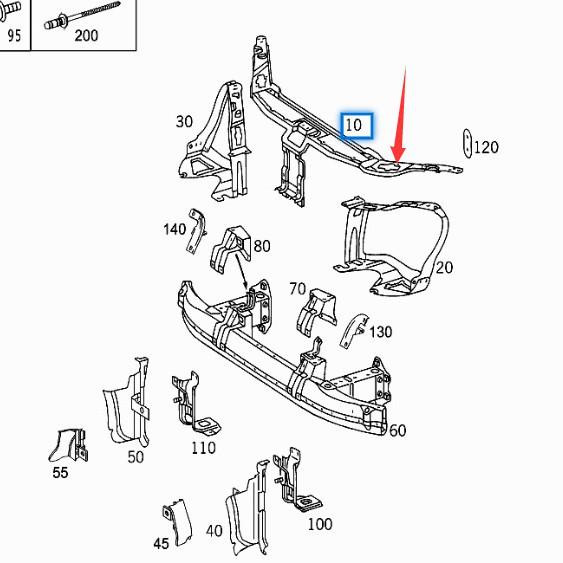 95
200
30
10
120
140
80
20
70
130
60
50
110
55
45
40
100