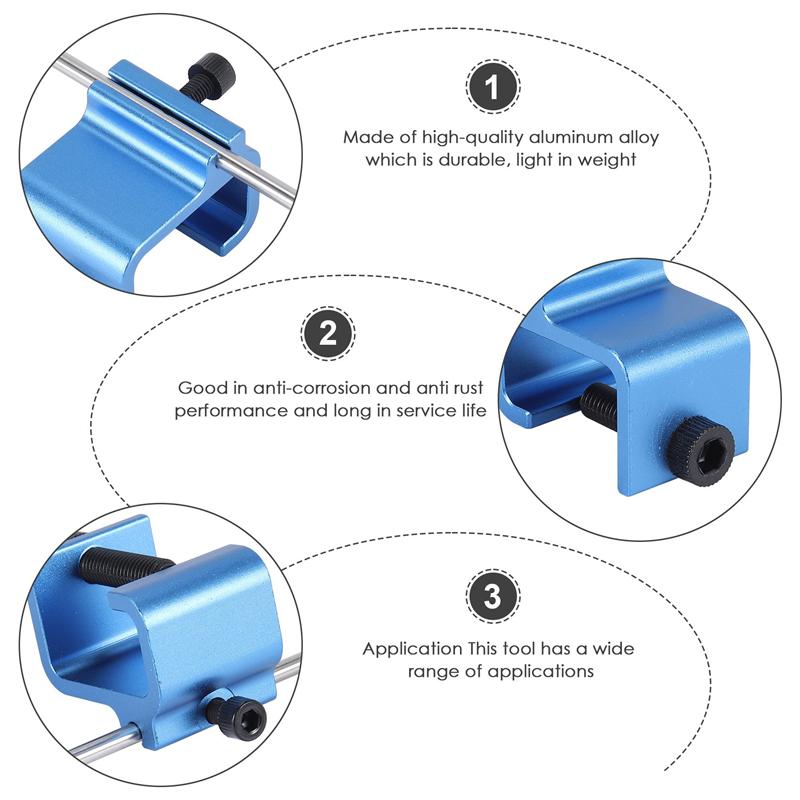 1

Made of high-quality aluminum alloy which is durable, light in weight

2

Good in anti-corrosion and anti rust performance and long in service life

3

Application This tool has a wide range of applications