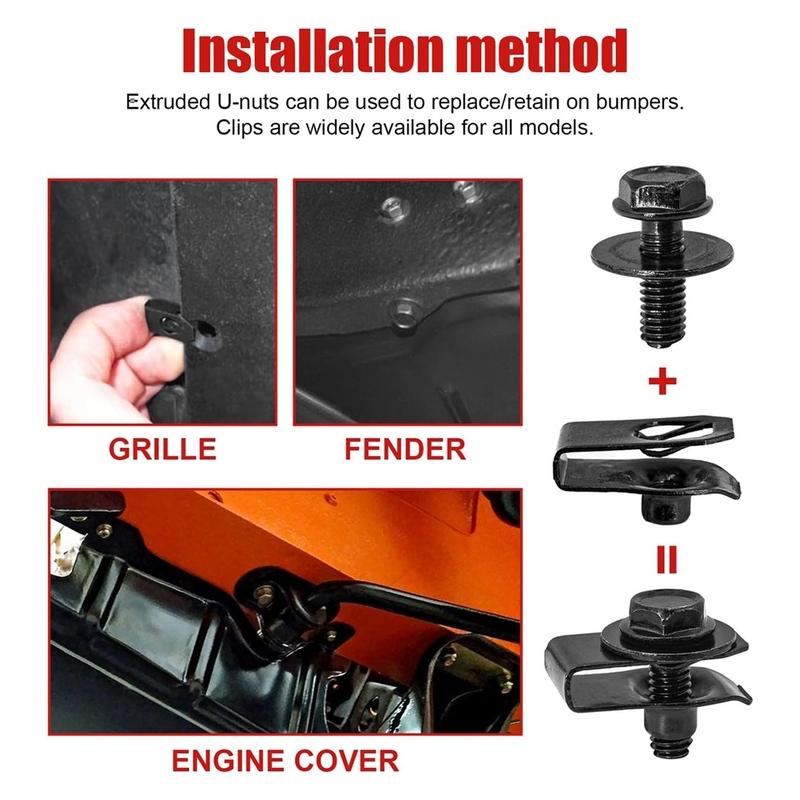 Installation method

Extruded U-nuts can be used to replace/retain on bumpers. Clips are widely available for all models.

GRILLE

FENDER

+

=

ENGINE COVER