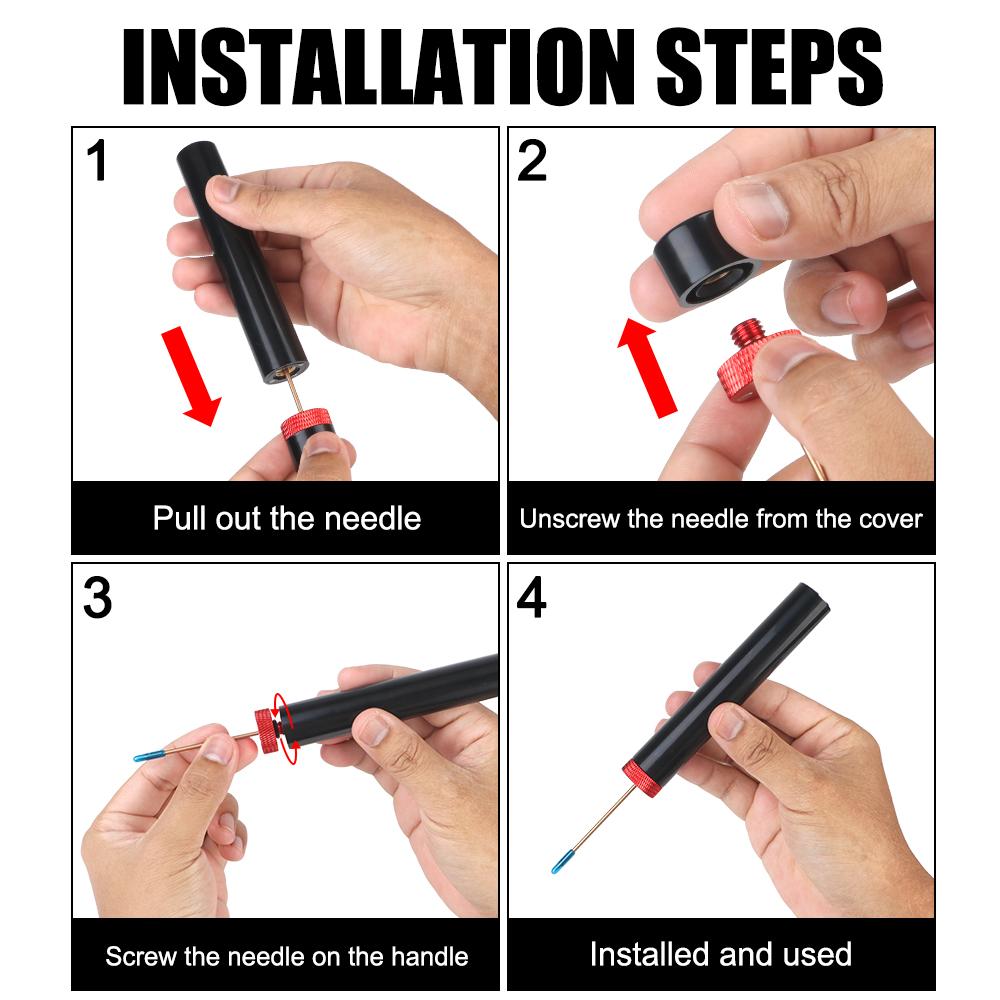 INSTALLATION STEPS

1

Pull out the needle

2

Unscrew the needle from the cover

3

Screw the needle on the handle

4

Installed and used