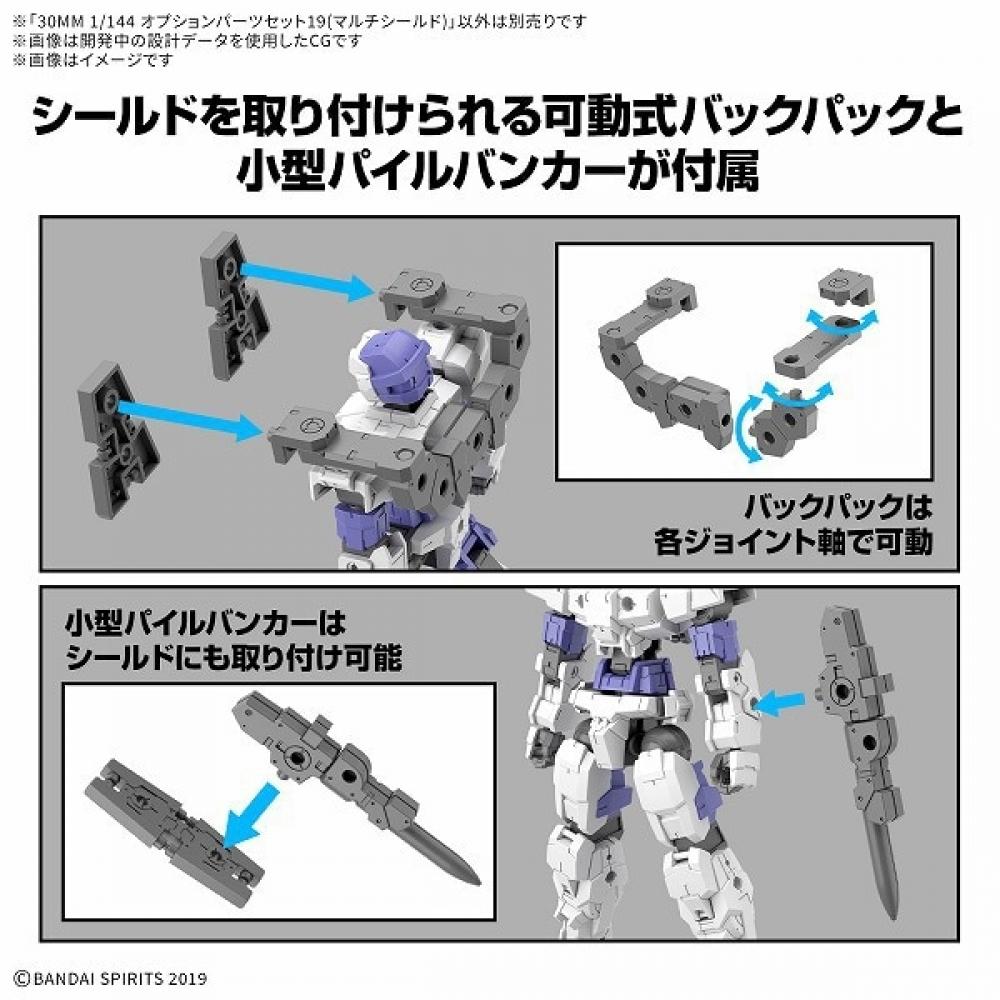 ※「30MM 1/144 オプションパーツセット19(マルチシールド)」以外は別売りです
※画像は開発中の設計データを使用したCGです
※画像はイメージです

シールドを取り付けられる可動式バックパックと小型パイルバンカーが付属

バックパックは各ジョイント軸で可動

小型パイルバンカーはシールドにも取り付け可能

©BANDAI SPIRITS 2019