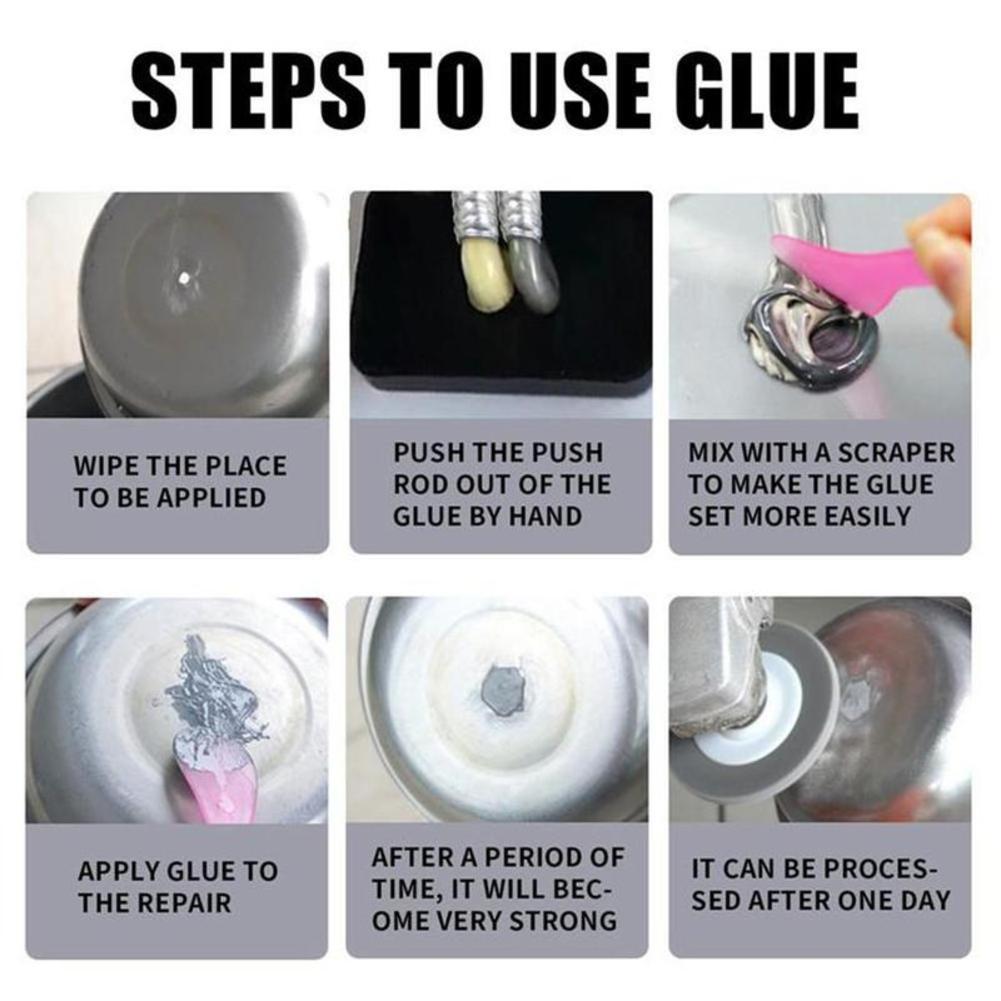 STEPS TO USE GLUE

WIPE THE PLACE TO BE APPLIED

PUSH THE PUSH ROD OUT OF THE GLUE BY HAND

MIX WITH A SCRAPER TO MAKE THE GLUE SET MORE EASILY

APPLY GLUE TO THE REPAIR

AFTER A PERIOD OF TIME, IT WILL BECOME VERY STRONG

IT CAN BE PROCESSED AFTER ONE DAY