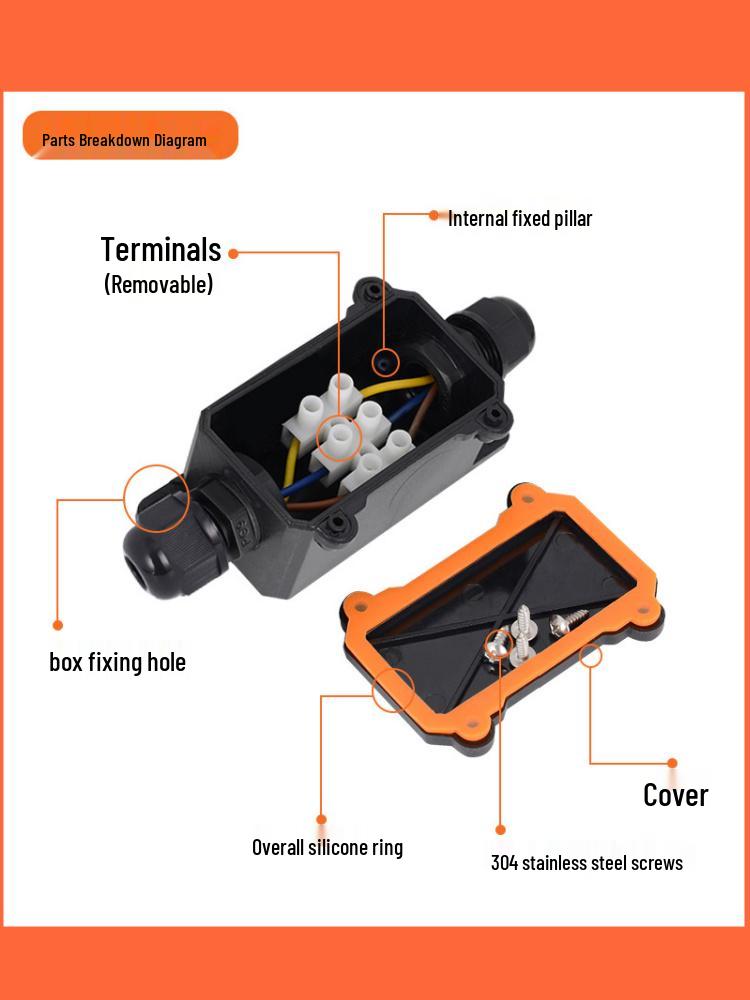 Parts Breakdown Diagram

Internal fixed pillar

Terminals
(Removable)

box fixing hole

Cover

Overall silicone ring

304 stainless steel screws