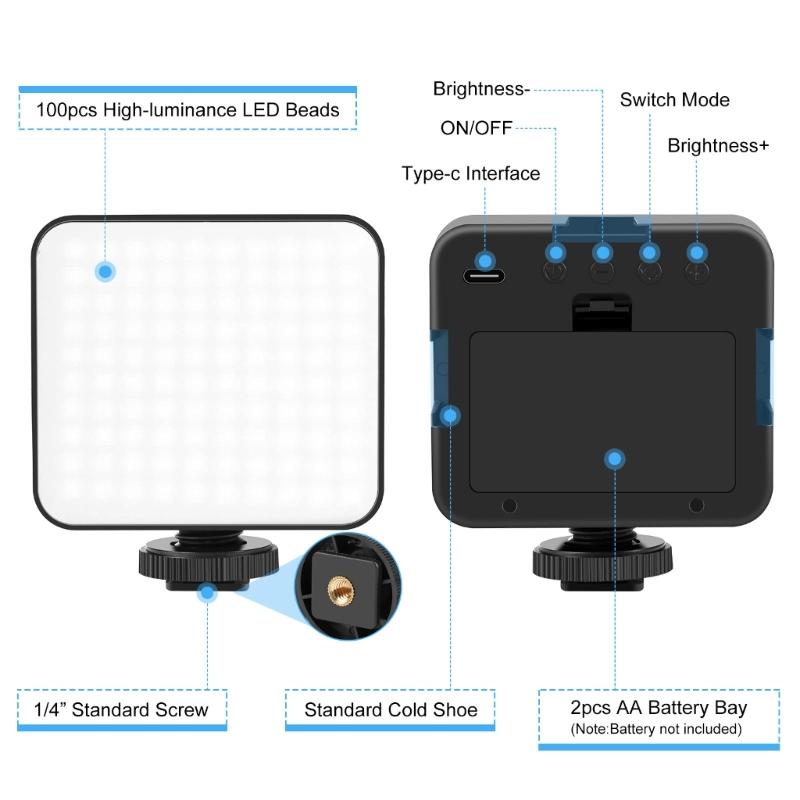 100pcs High-luminance LED Beads

Brightness-

Switch Mode

ON/OFF

Brightness+

Type-c Interface

1/4” Standard Screw

Standard Cold Shoe

2pcs AA Battery Bay
(Note:Battery not included)