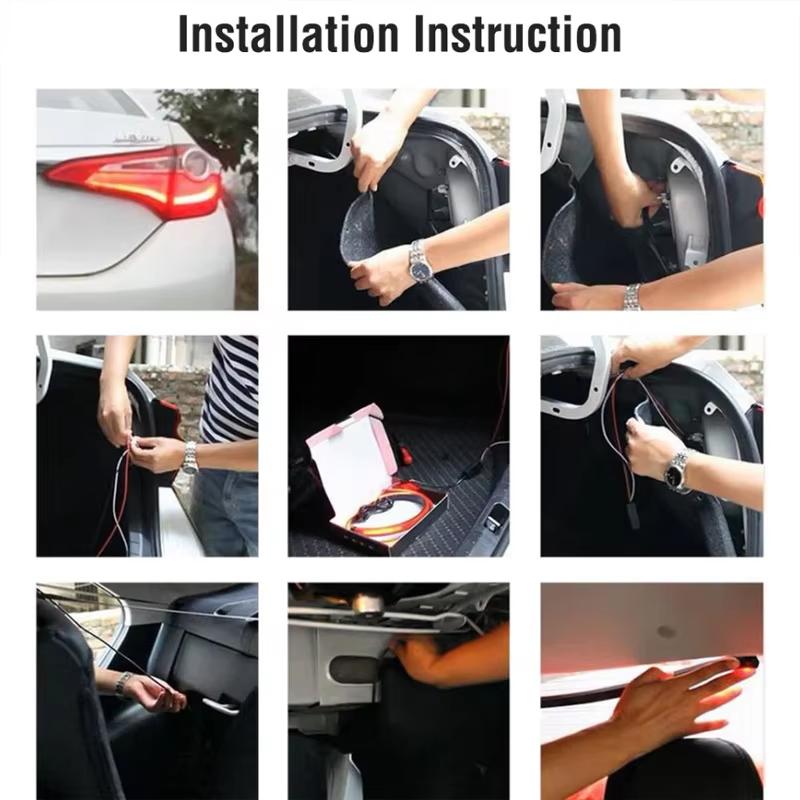 Installation Instruction