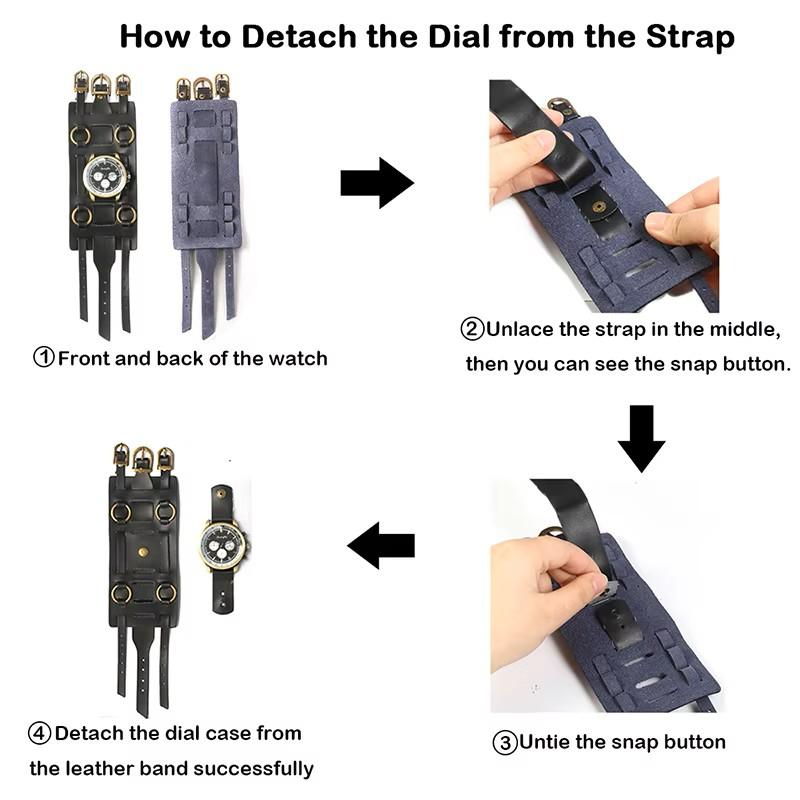 How to Detach the Dial from the Strap

①Front and back of the watch

②Unlace the strap in the middle, then you can see the snap button.

③Untie the snap button

④Detach the dial case from the leather band successfully