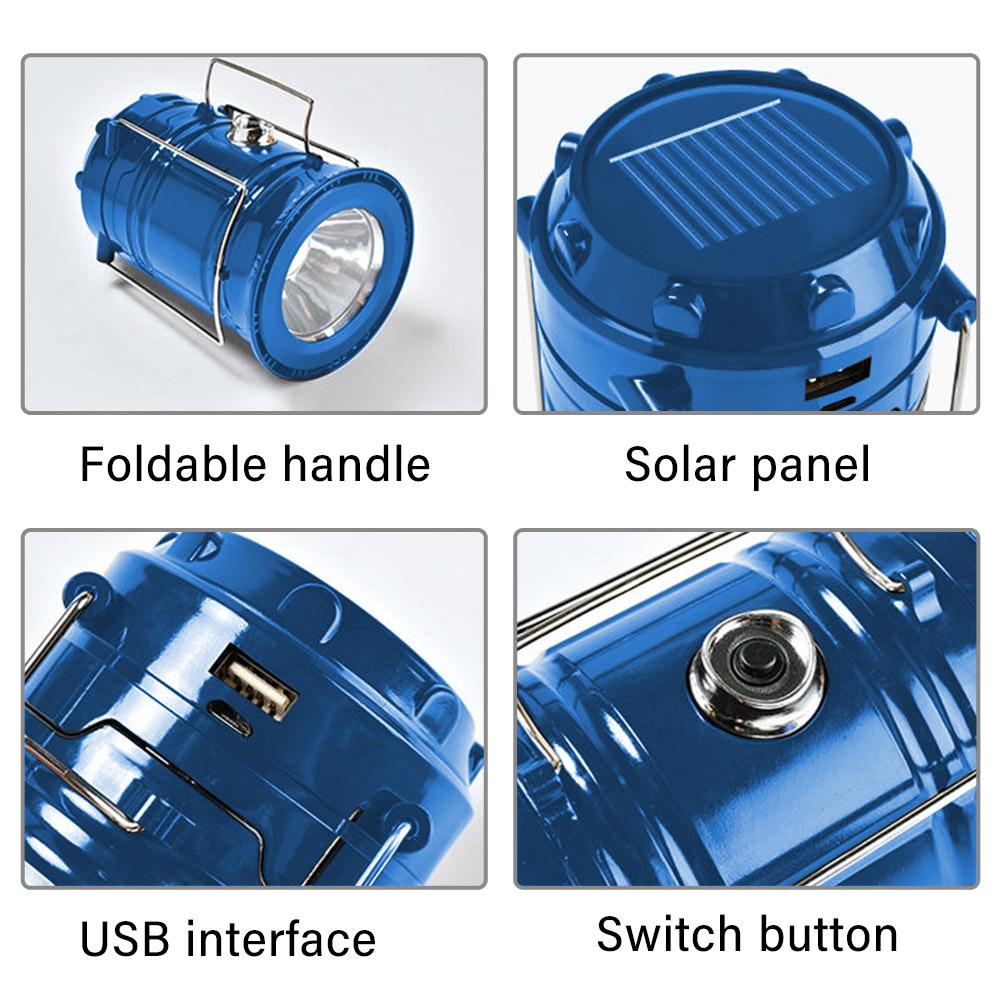 Foldable handle

Solar panel

USB interface

Switch button